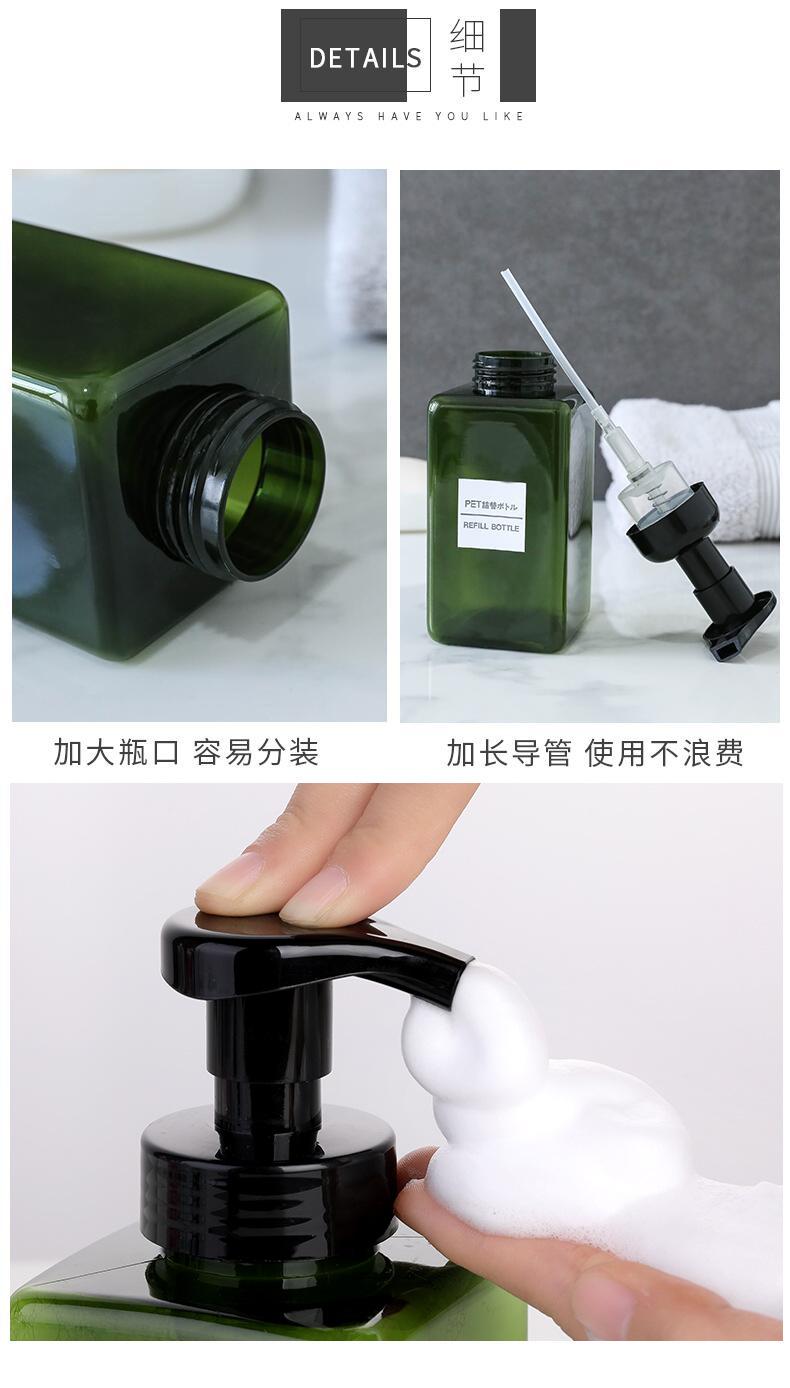 DETAILS 细节

ALWAYS HAVE YOU LIKE

PET詰替ボトル
REFILL BOTTLE

加大瓶口 容易分装

加长导管 使用不浪费