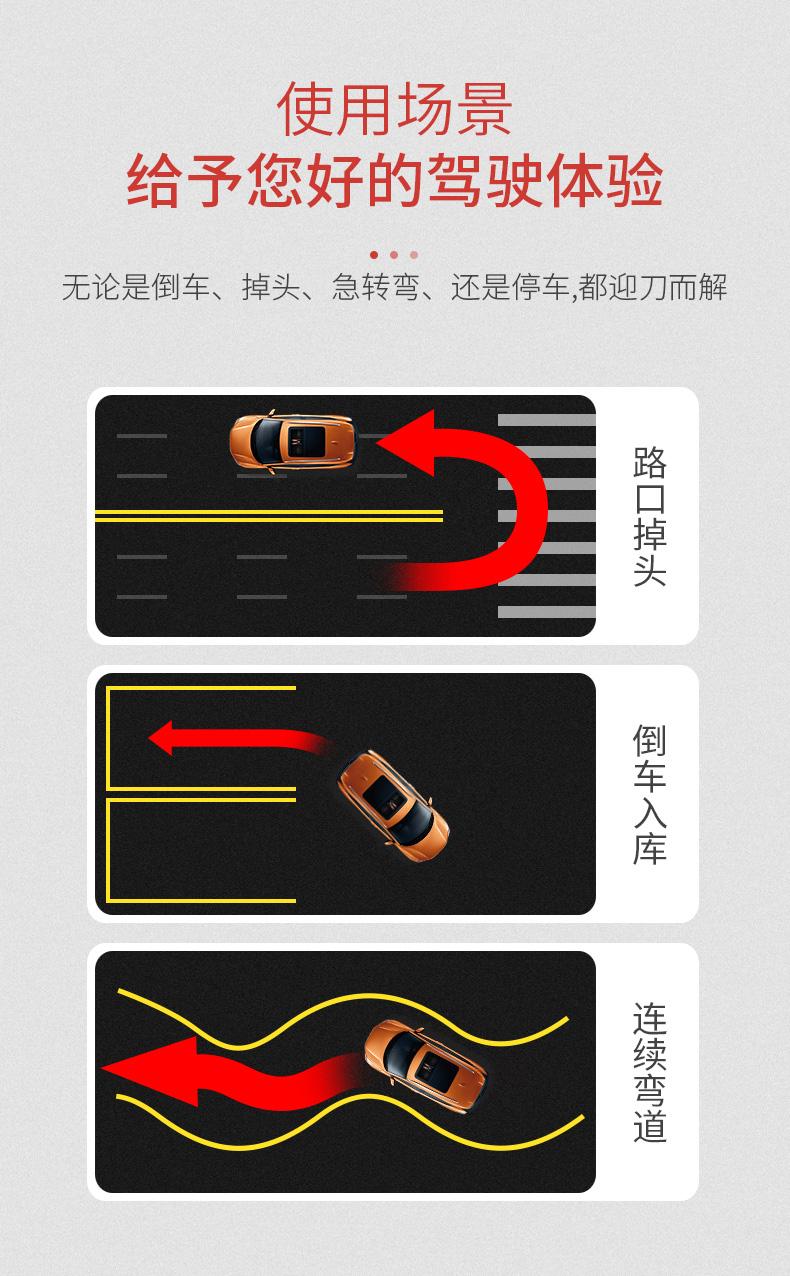 使用场景
给予您好的驾驶体验

无论是倒车、掉头、急转弯、还是停车,都迎刀而解

路口掉头

倒车入库

连续弯道