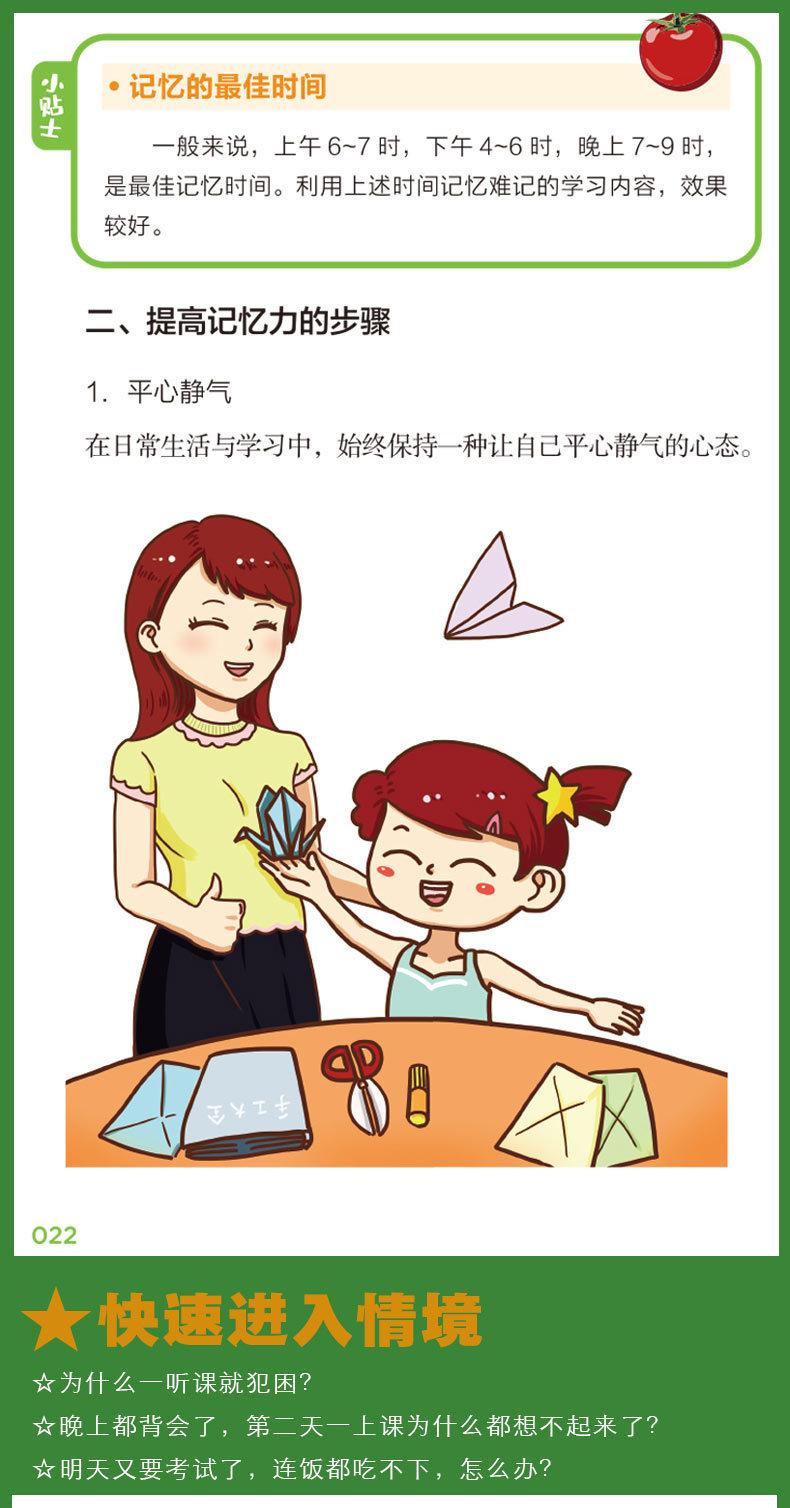 小贴士

• 记忆的最佳时间

一般来说，上午 6~7 时，下午 4~6 时，晚上 7~9 时，是最佳记忆时间。利用上述时间记忆难记的学习内容，效果较好。

二、提高记忆力的步骤

1. 平心静气

在日常生活与学习中，始终保持一种让自己平心静气的心态。

手工大全

022

★快速进入情境

☆为什么一听课就犯困？

☆晚上都背会了，第二天一上课为什么都想不起来了？

☆明天又要考试了，连饭都吃不下，怎么办？