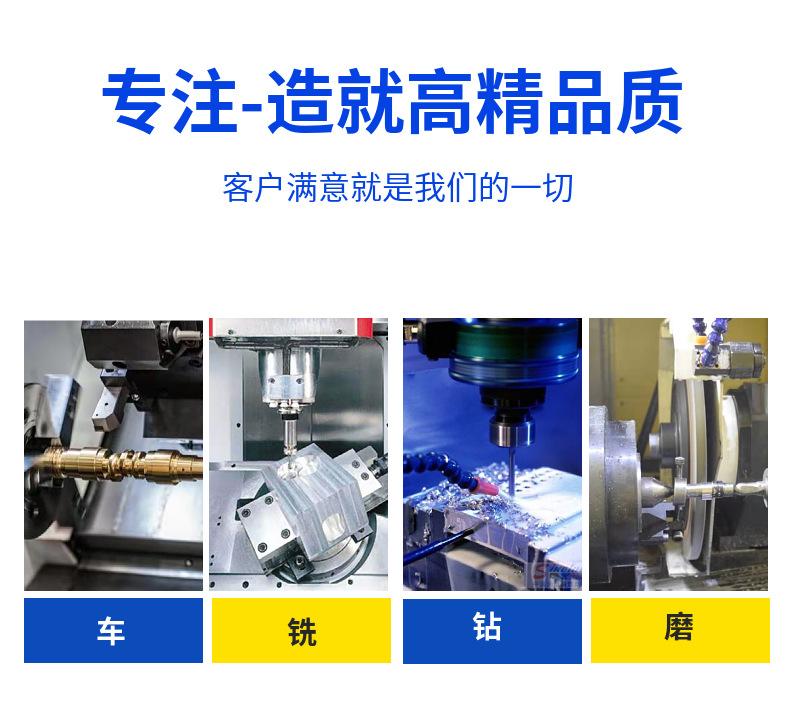 专注-造就高精品质

客户满意就是我们的一切

车

铣

钻

磨