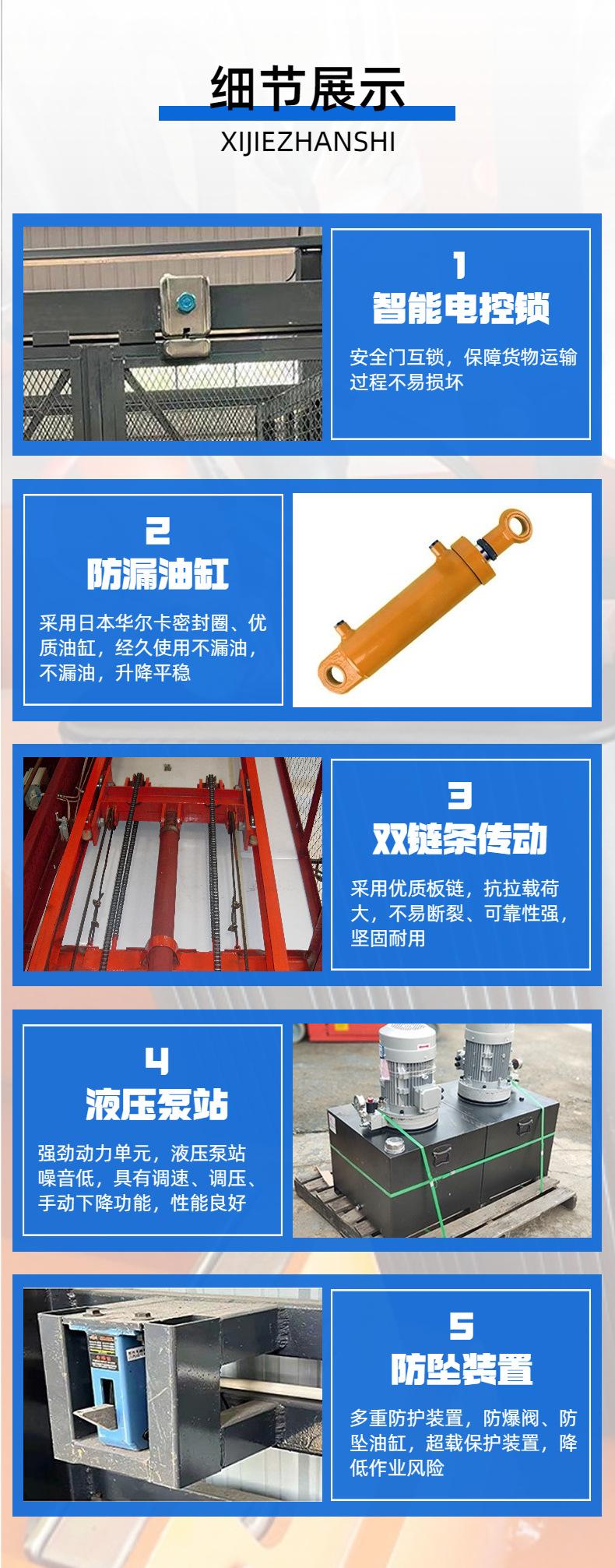 细节展示
XIJIEZHANSHI

1
智能电控锁
安全门互锁，保障货物运输过程不易损坏

2
防漏油缸
采用日本华尔卡密封圈、优质油缸，经久使用不漏油，不漏油，升降平稳

3
双链条传动
采用优质板链，抗拉载荷大，不易断裂、可靠性强，坚固耐用

4
液压泵站
强劲动力单元，液压泵站噪音低，具有调速、调压、手动下降功能，性能良好

5
防坠装置
多重防护装置，防爆阀、防坠油缸，超载保护装置，降低作业风险