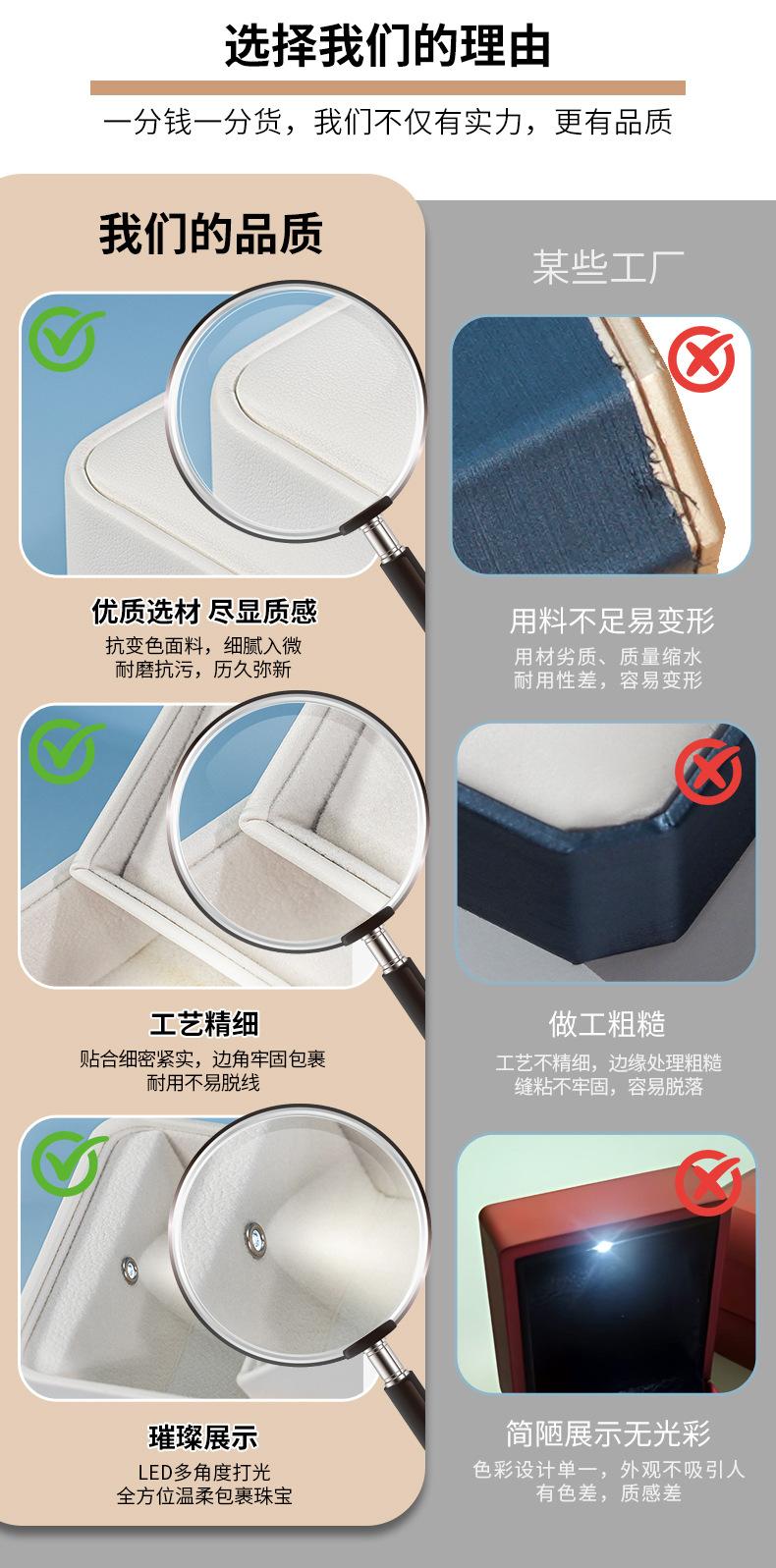 选择我们的理由

一分钱一分货，我们不仅有实力，更有品质

我们的品质

优质选材 尽显质感

抗变色面料，细腻入微
耐磨抗污，历久弥新

工艺精细

贴合细密紧实，边角牢固包裹
耐用不易脱线

璀璨展示

LED多角度打光
全方位温柔包裹珠宝

某些工厂

用料不足易变形

用材劣质、质量缩水
耐用性差，容易变形

做工粗糙

工艺不精细，边缘处理粗糙
缝粘不牢固，容易脱落

简陋展示无光彩

色彩设计单一，外观不吸引人
有色差，质感差