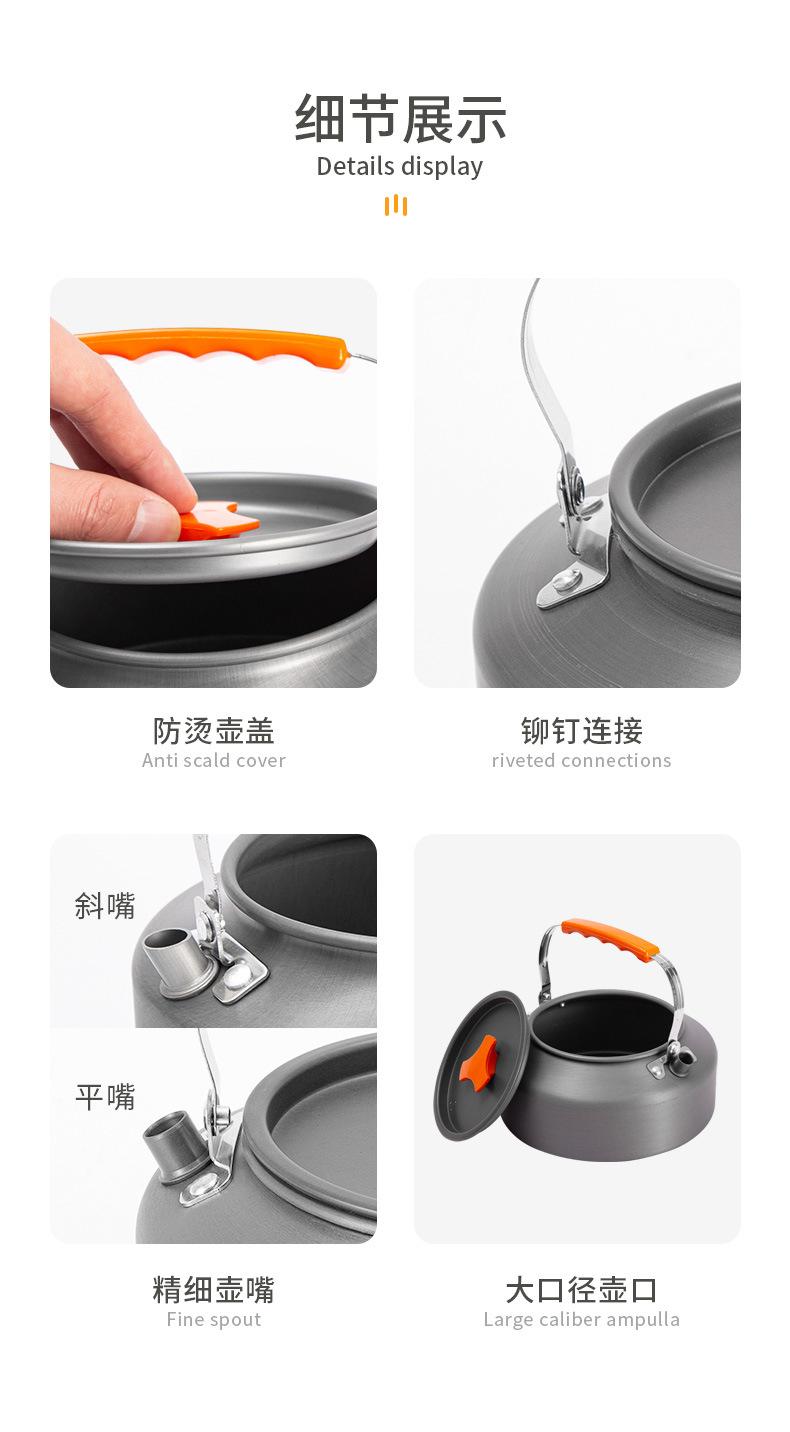 细节展示
Details display

防烫壶盖
Anti scald cover

铆钉连接
riveted connections

斜嘴

平嘴

精细壶嘴
Fine spout

大口径壶口
Large caliber ampulla