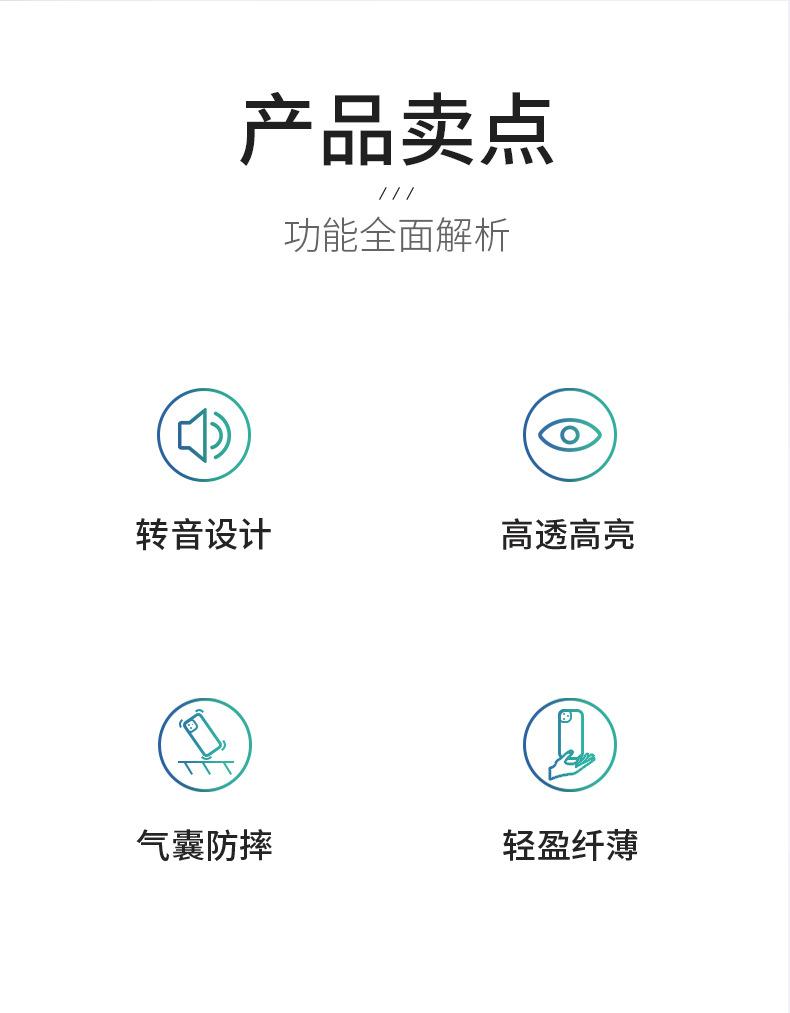 产品卖点

///

功能全面解析

转音设计

高透高亮

气囊防摔

轻盈纤薄