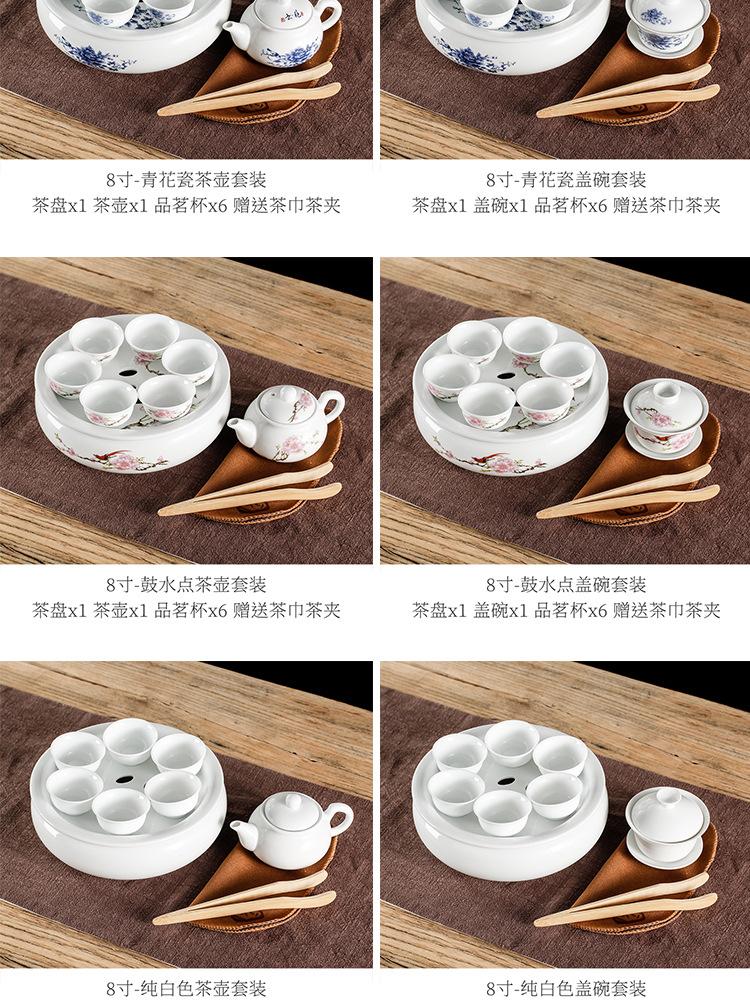 8寸-青花瓷茶壶套装
茶盘x1 茶壶x1 品茗杯x6 赠送茶巾茶夹

8寸-青花瓷盖碗套装
茶盘x1 盖碗x1 品茗杯x6 赠送茶巾茶夹

8寸-鼓水点茶壶套装
茶盘x1 茶壶x1 品茗杯x6 赠送茶巾茶夹

8寸-鼓水点盖碗套装
茶盘x1 盖碗x1 品茗杯x6 赠送茶巾茶夹

8寸-纯白色茶壶套装

8寸-纯白色盖碗套装