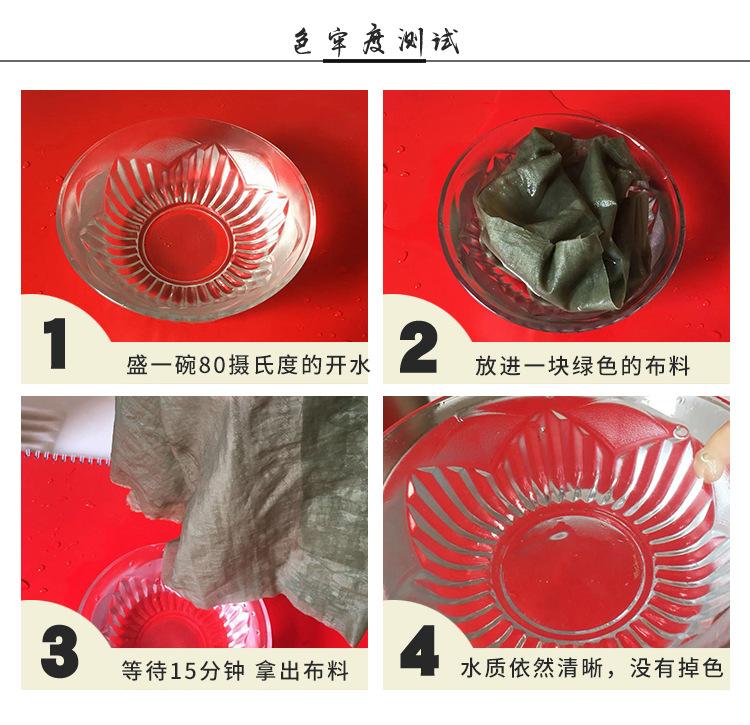 色牢度测试

1 盛一碗80摄氏度的开水

2 放进一块绿色的布料

3 等待15分钟 拿出布料

4 水质依然清晰，没有掉色