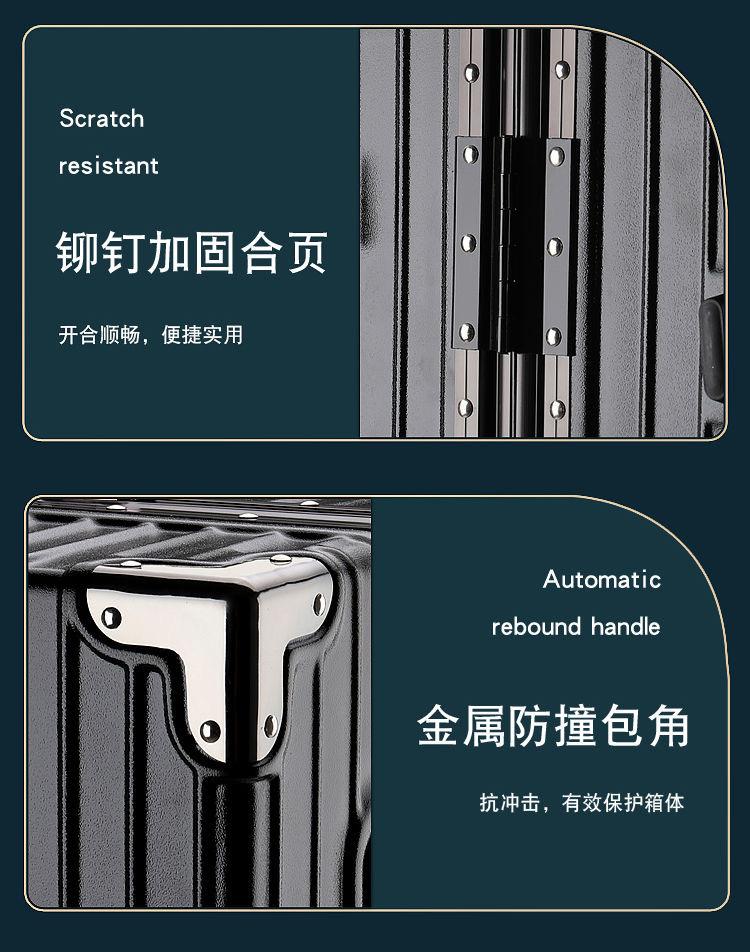 Scratch resistant

铆钉加固合页

开合顺畅，便捷实用

Automatic rebound handle

金属防撞包角

抗冲击，有效保护箱体