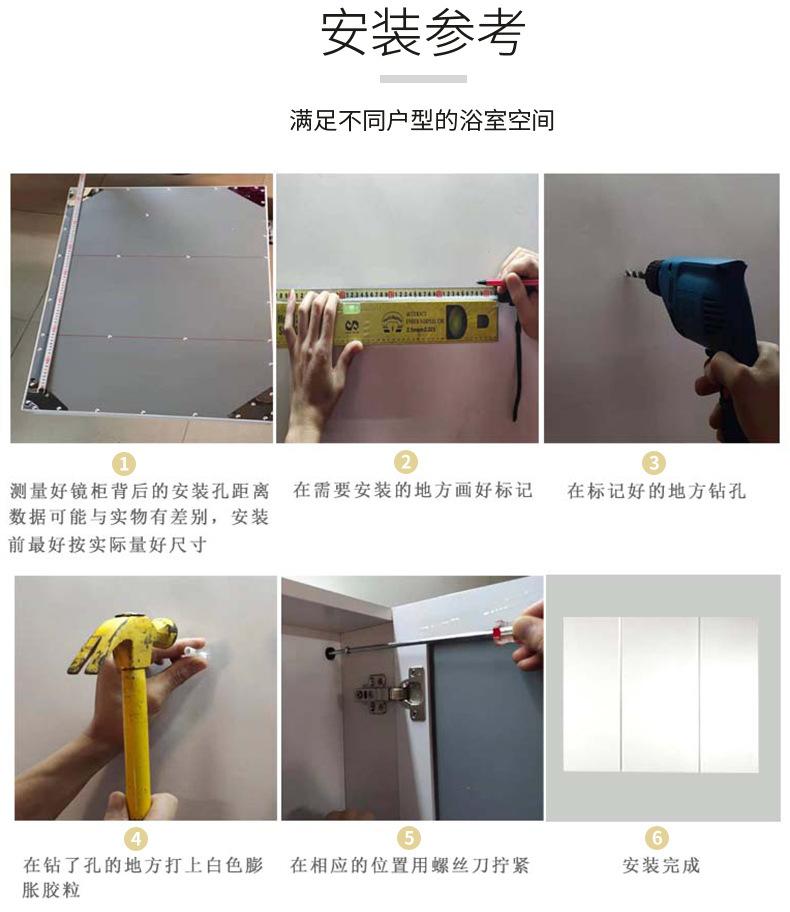 安装参考

满足不同户型的浴室空间

1
测量好镜柜背后的安装孔距离数据可能与实物有差别，安装前最好按实际量好尺寸

2
在需要安装的地方画好标记

3
在标记好的地方钻孔

4
在钻了孔的地方打上白色膨胀胶粒

5
在相应的位置用螺丝刀拧紧

6
安装完成