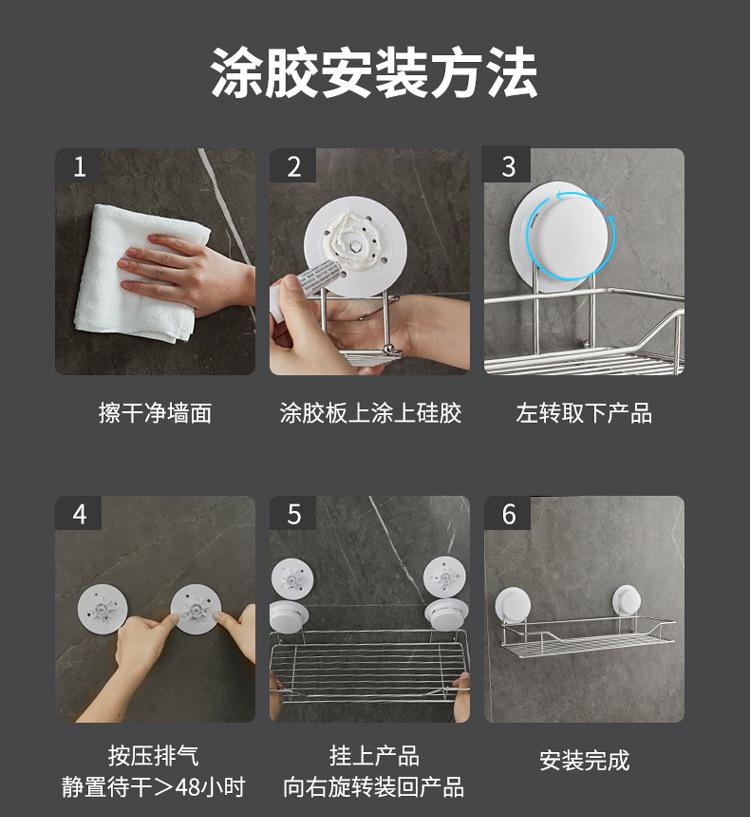 涂胶安装方法

1
擦干净墙面

2
涂胶板上涂上硅胶

3
左转取下产品

4
按压排气
静置待干＞48小时

5
挂上产品
向右旋转装回产品

6
安装完成