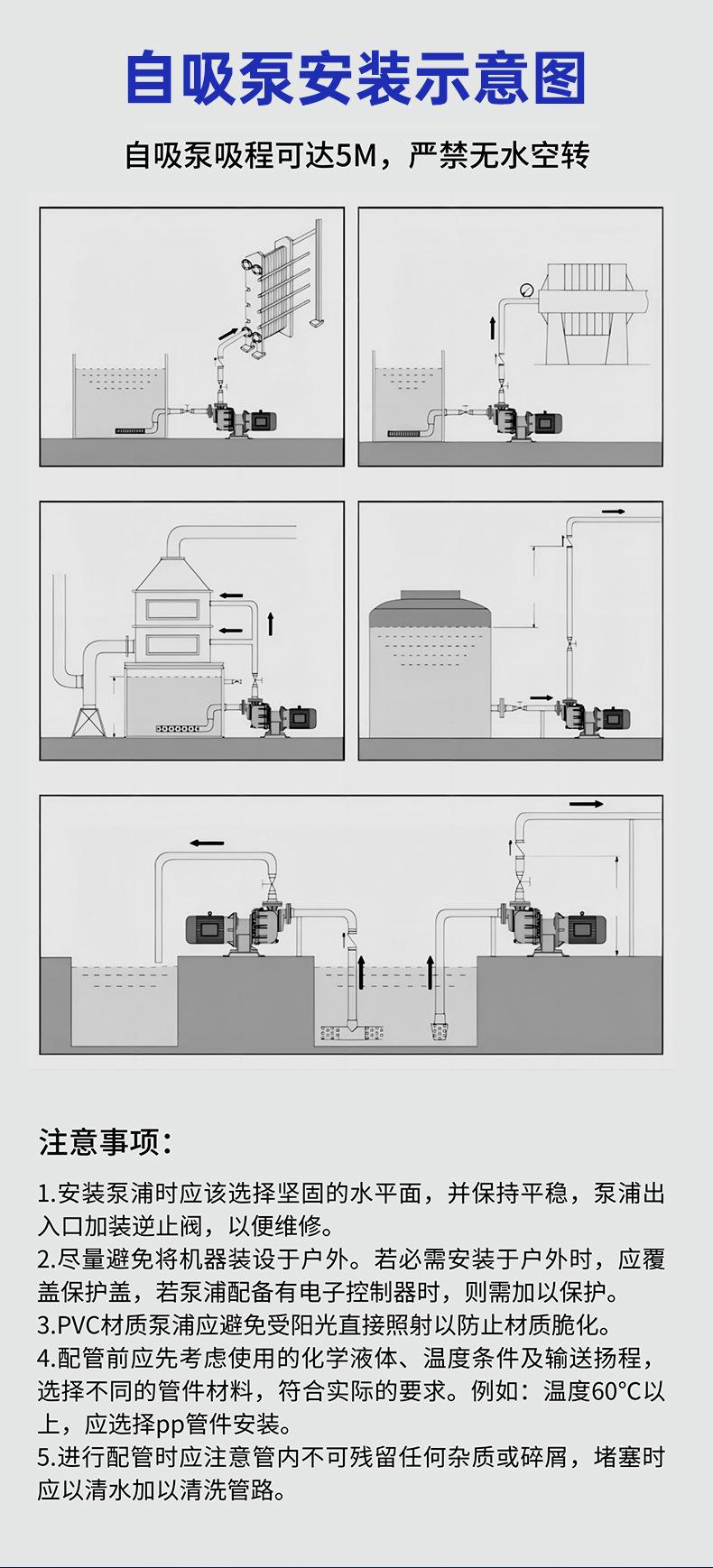 自吸泵安装示意图

自吸泵吸程可达5M，严禁无水空转

注意事项：

1.安装泵浦时应该选择坚固的水平面，并保持平稳，泵浦出入口加装逆止阀，以便维修。
2.尽量避免将机器装设于户外。若必需安装于户外时，应覆盖保护盖，若泵浦配备有电子控制器时，则需加以保护。
3.PVC材质泵浦应避免受阳光直接照射以防止材质脆化。
4.配管前应先考虑使用的化学液体、温度条件及输送扬程，选择不同的管件材料，符合实际的要求。例如：温度60°C以上，应选择pp管件安装。
5.进行配管时应注意管内不可残留任何杂质或碎屑，堵塞时应以清水加以清洗管路。