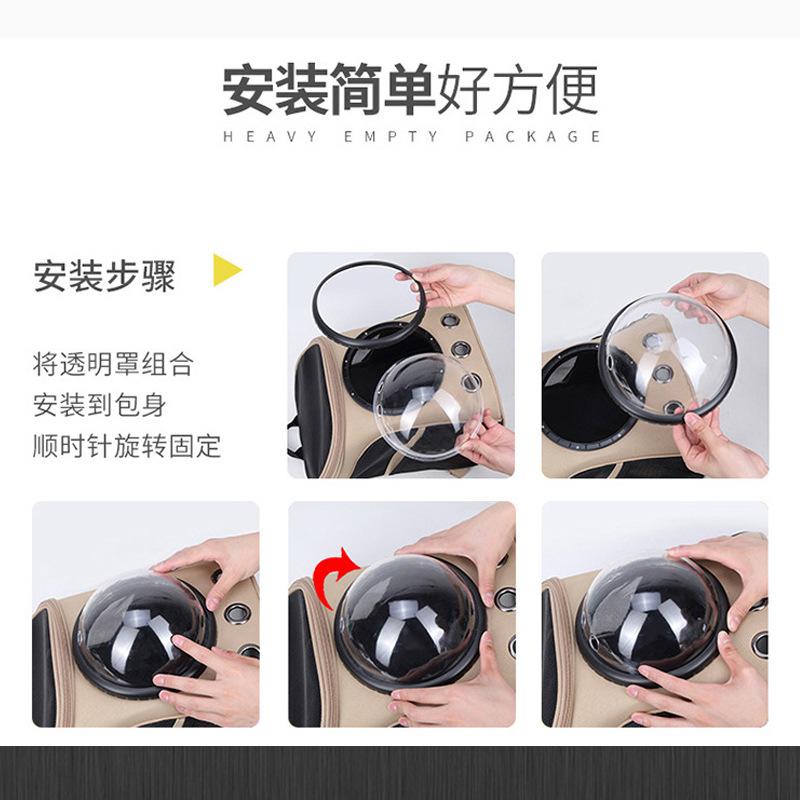 安装简单好方便
HEAVY EMPTY PACKAGE

安装步骤

将透明罩组合
安装到包身
顺时针旋转固定