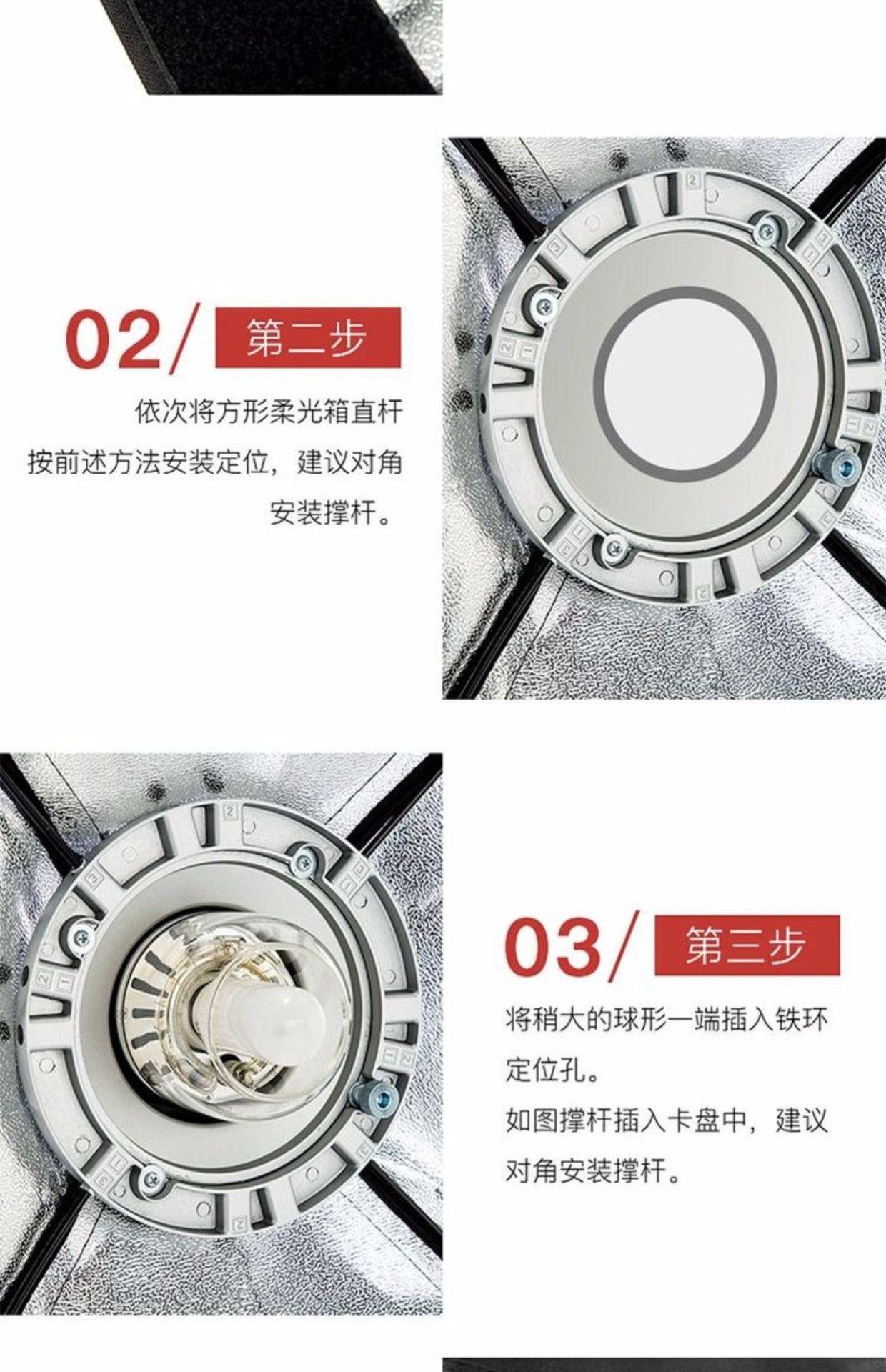 02/ 第二步

依次将方形柔光箱直杆按前述方法安装定位，建议对角安装撑杆。

03/ 第三步

将稍大的球形一端插入铁环定位孔。

如图撑杆插入卡盘中，建议对角安装撑杆。