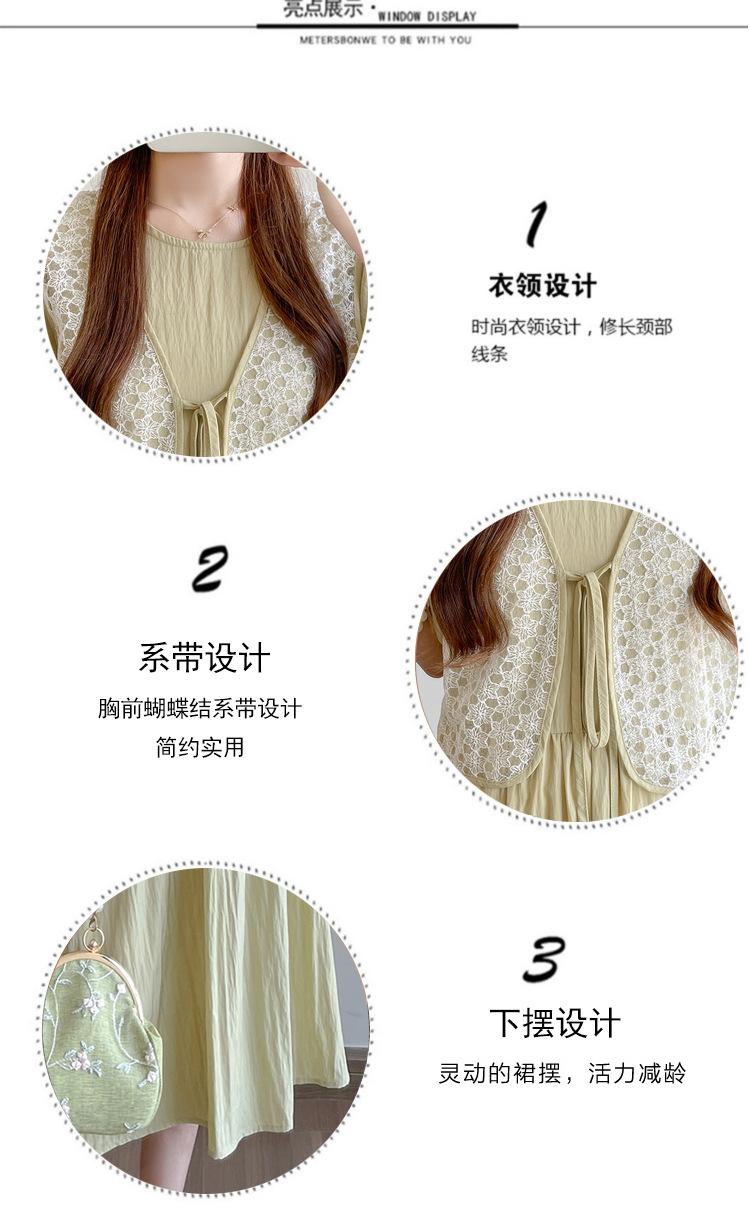 亮点展示 · WINDOW DISPLAY
METERSBONWE TO BE WITH YOU

1
衣领设计
时尚衣领设计，修长颈部线条

2
系带设计
胸前蝴蝶结系带设计
简约实用

3
下摆设计
灵动的裙摆，活力减龄