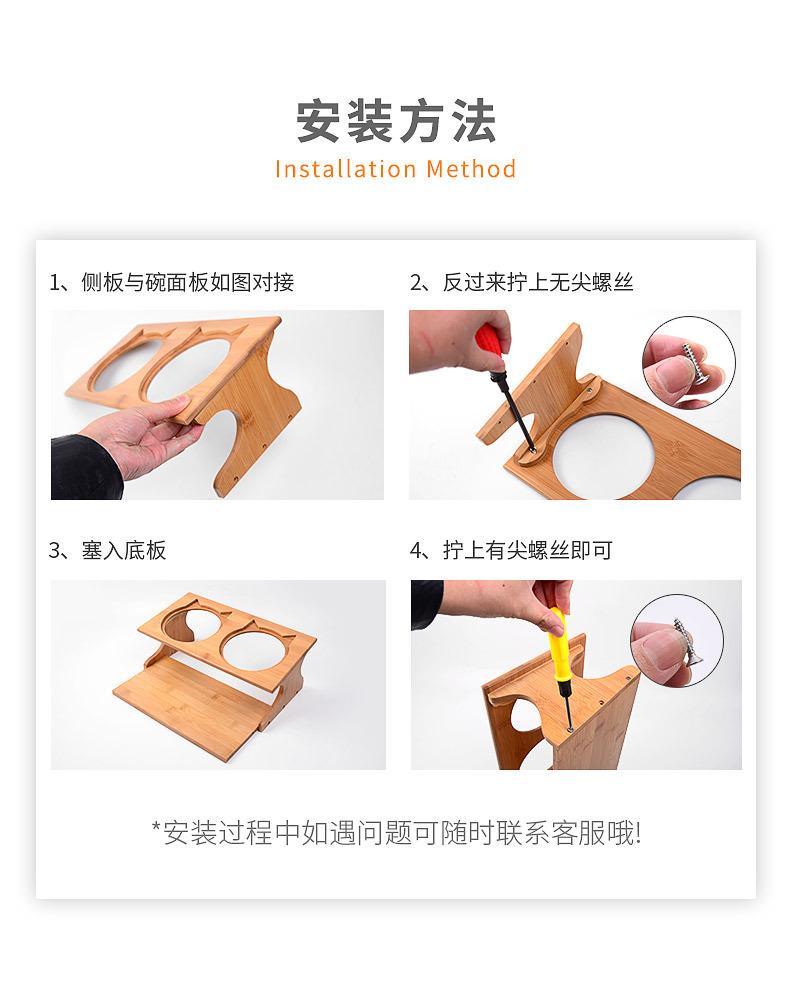 安装方法
Installation Method

1、侧板与碗面板如图对接

2、反过来拧上无尖螺丝

3、塞入底板

4、拧上有尖螺丝即可

*安装过程中如遇问题可随时联系客服哦!