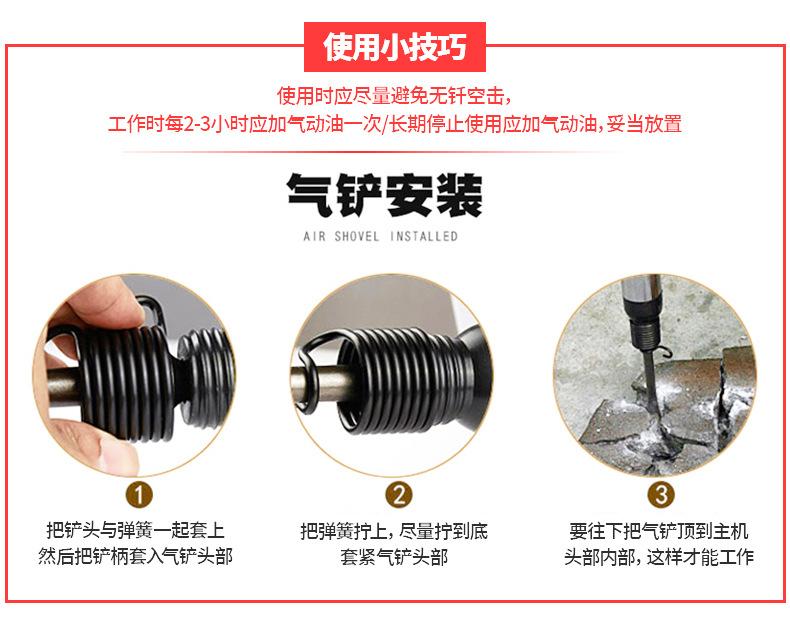 使用小技巧

使用时应尽量避免无钎空击，
工作时每2-3小时应加气动油一次/长期停止使用应加气动油，妥当放置

气铲安装

AIR SHOVEL INSTALLED

1
把铲头与弹簧一起套上
然后把铲柄套入气铲头部

2
把弹簧拧上，尽量拧到底
套紧气铲头部

3
要往下把气铲顶到主机
头部内部，这样才能工作