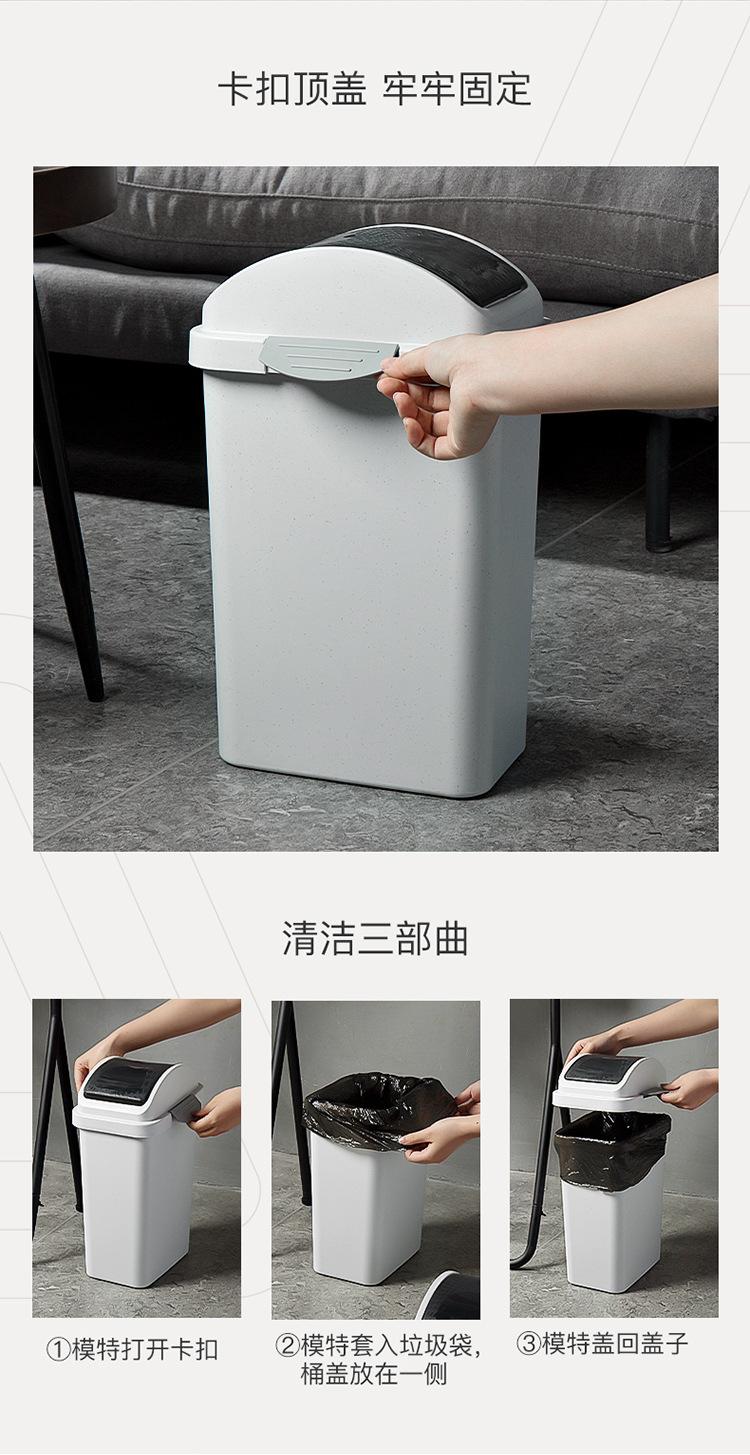 卡扣顶盖 牢牢固定

清洁三部曲

①模特打开卡扣

②模特套入垃圾袋，桶盖放在一侧

③模特盖回盖子