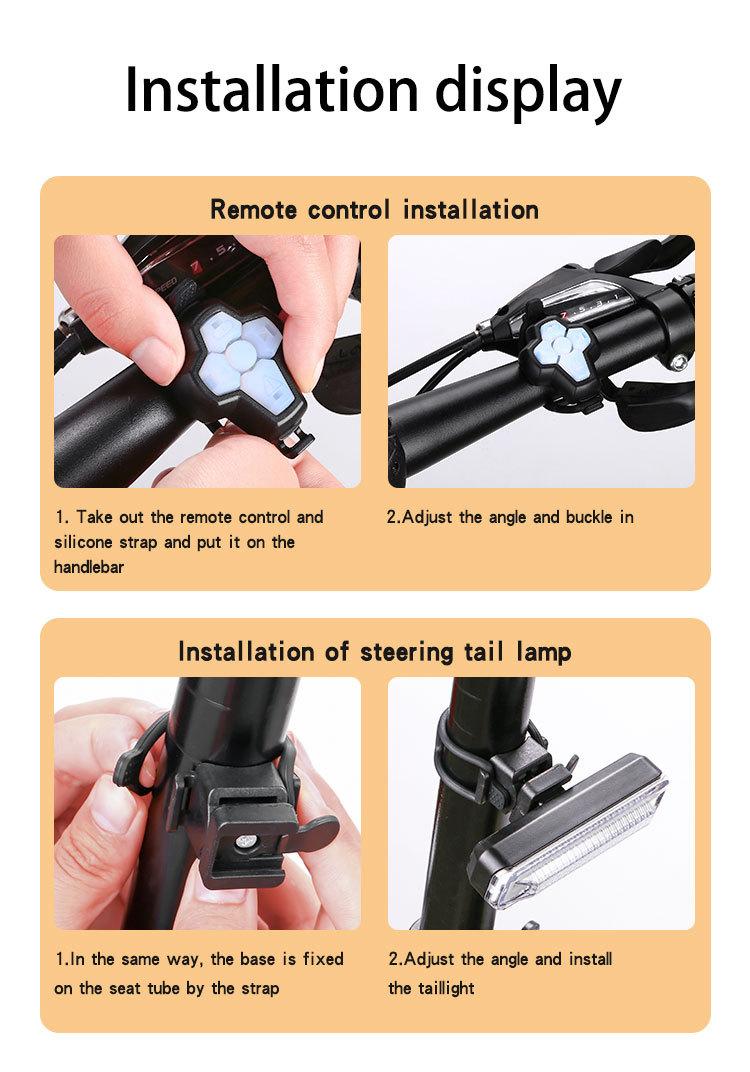 Installation display

Remote control installation

1. Take out the remote control and silicone strap and put it on the handlebar

2.Adjust the angle and buckle in

Installation of steering tail lamp

1.In the same way, the base is fixed on the seat tube by the strap

2.Adjust the angle and install the taillight