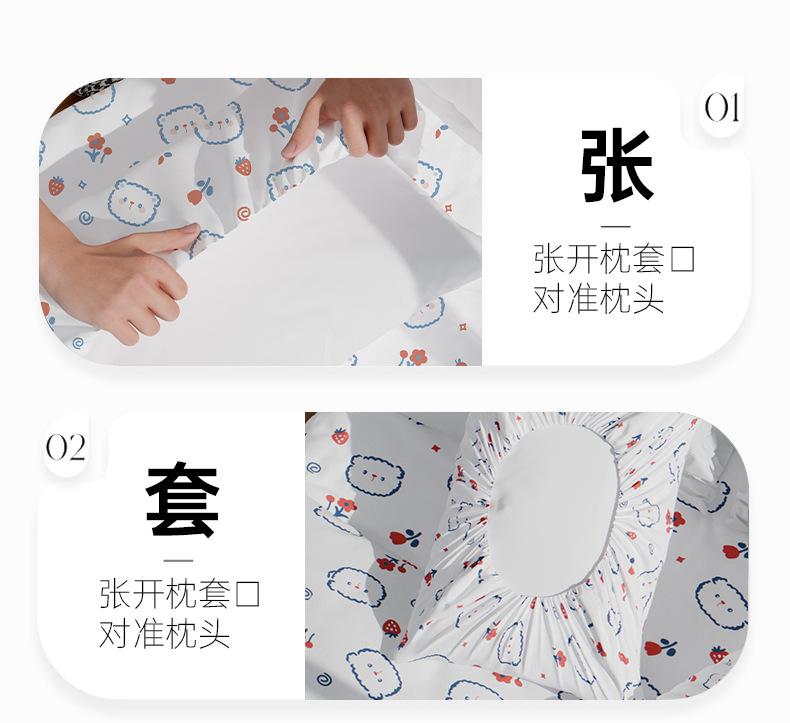 01

张

—

张开枕套口
对准枕头

02

套

—

张开枕套口
对准枕头