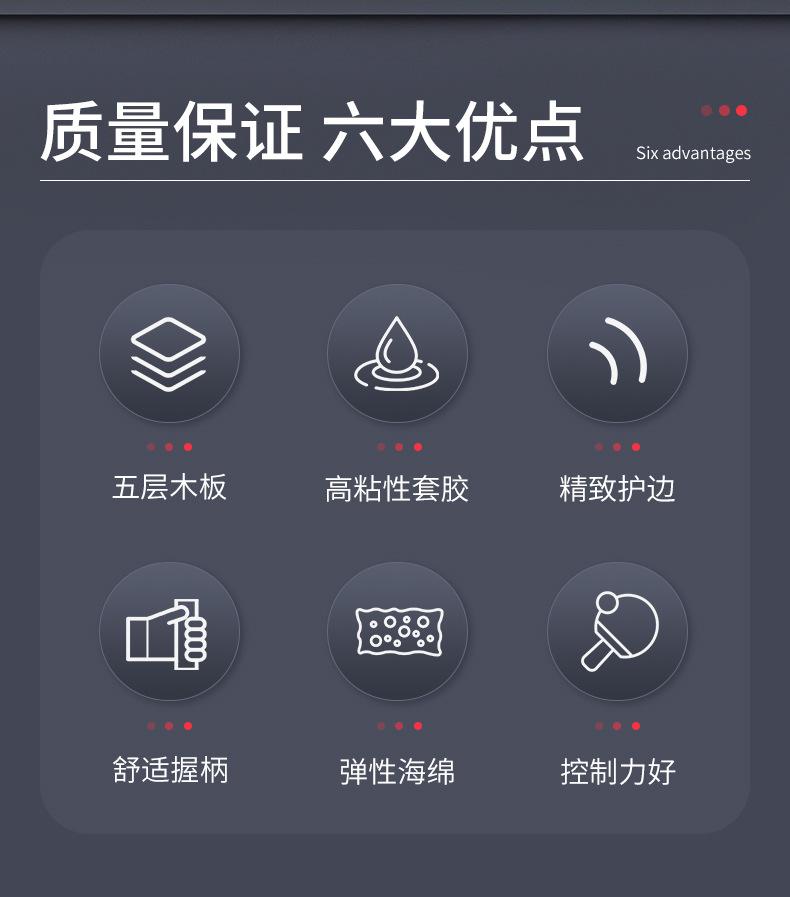 质量保证 六大优点

Six advantages

五层木板

高粘性套胶

精致护边

舒适握柄

弹性海绵

控制力好