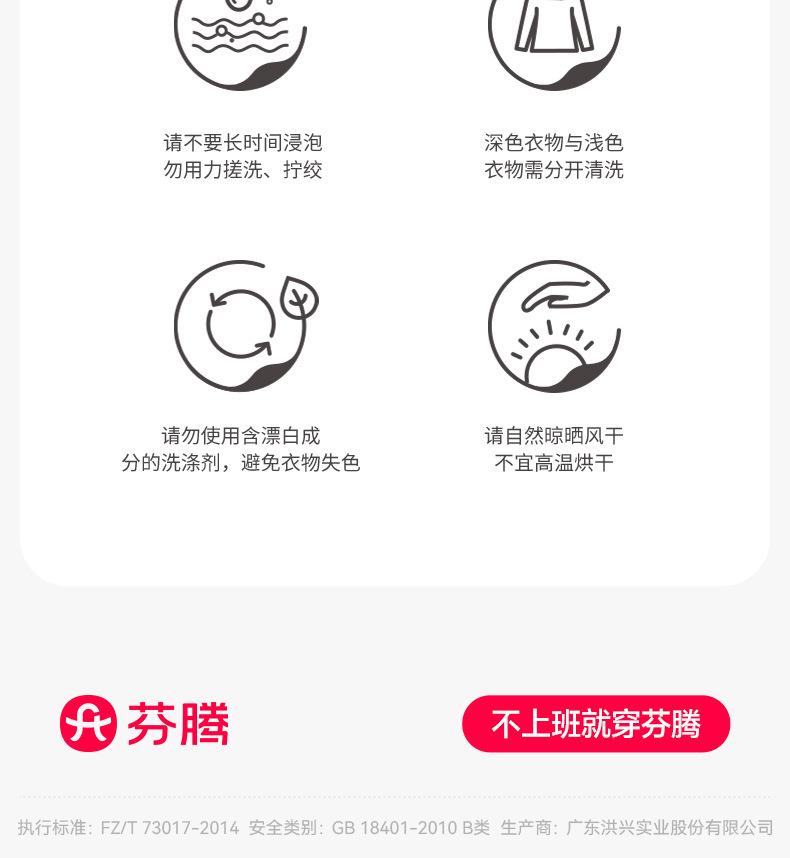 请不要长时间浸泡
勿用力搓洗、拧绞

深色衣物与浅色
衣物需分开清洗

请勿使用含漂白成
分的洗涤剂，避免衣物失色

请自然晾晒风干
不宜高温烘干

芬腾

不上班就穿芬腾

执行标准：FZ/T 73017-2014 安全类别：GB 18401-2010 B类 生产商：广东洪兴实业股份有限公司