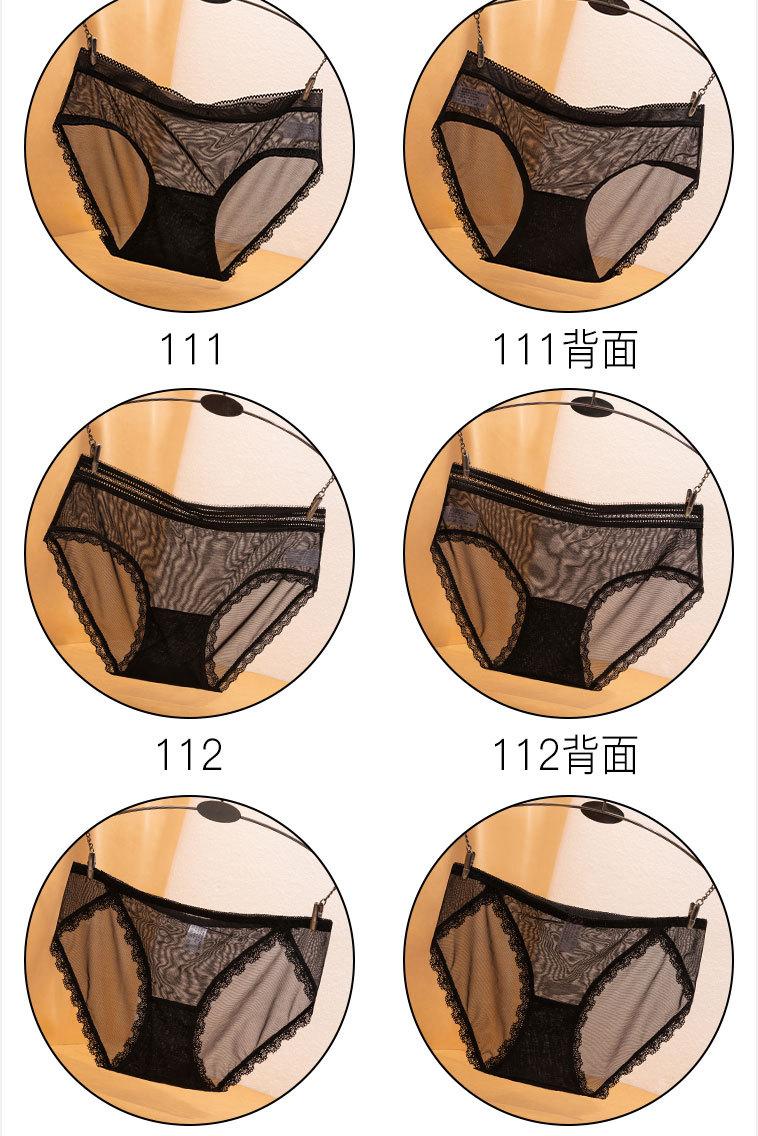 111

111背面

112

112背面