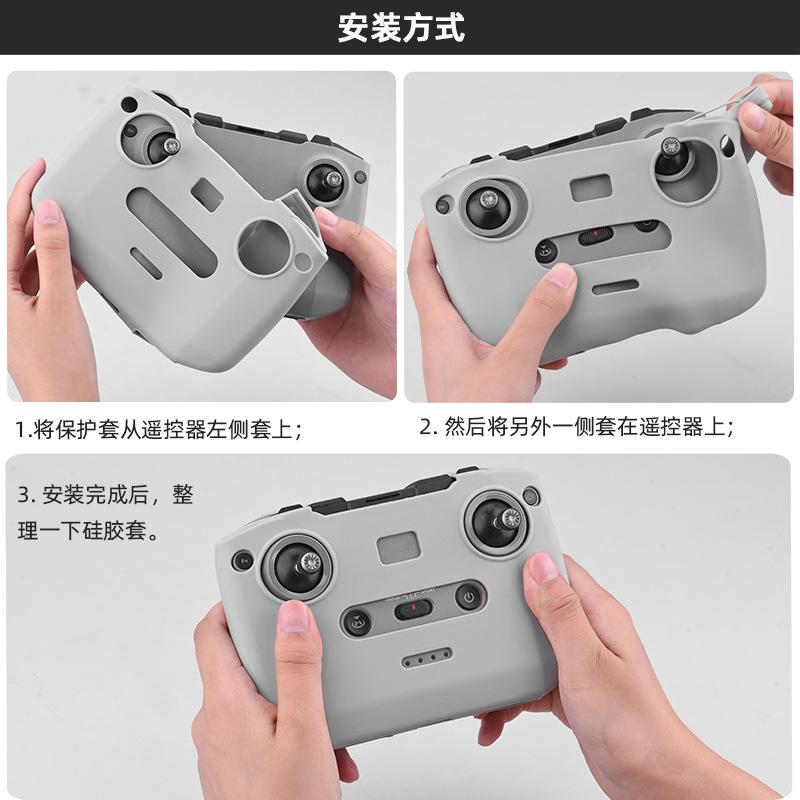 安装方式

1.将保护套从遥控器左侧套上；

2. 然后将另外一侧套在遥控器上；

3. 安装完成后，整理一下硅胶套。