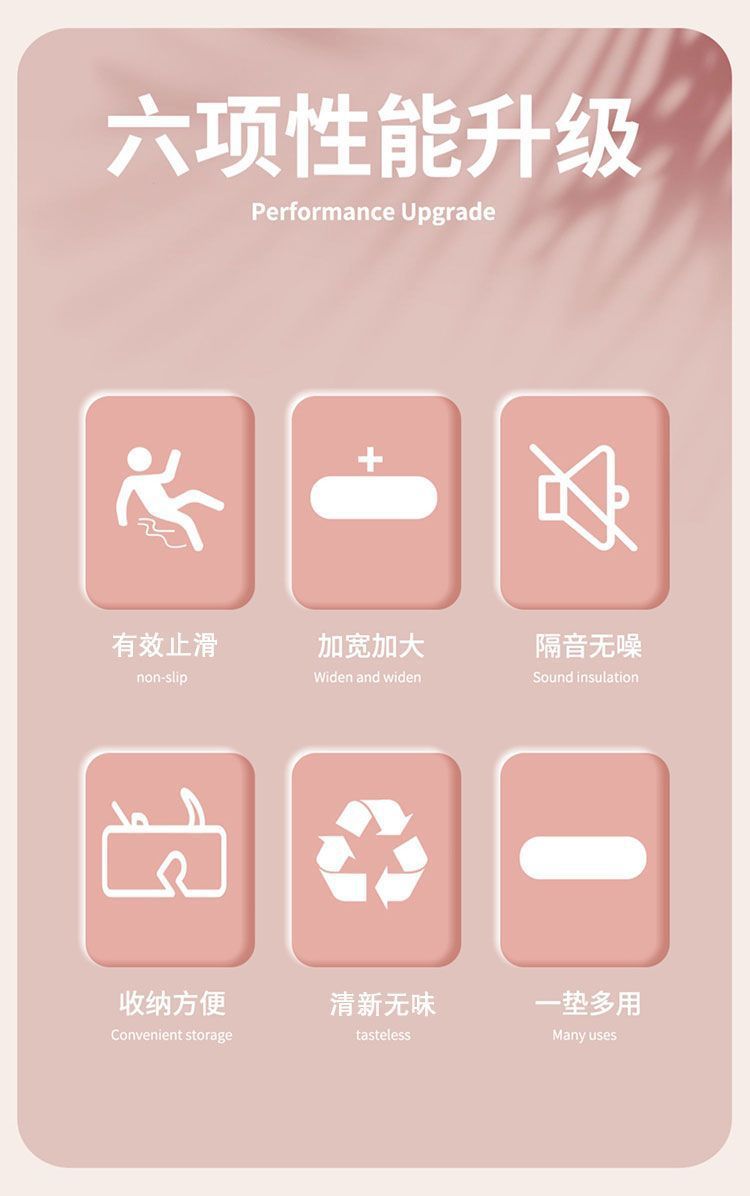 六项性能升级
Performance Upgrade

有效止滑
non-slip

加宽加大
Widen and widen

隔音无噪
Sound insulation

收纳方便
Convenient storage

清新无味
tasteless

一垫多用
Many uses