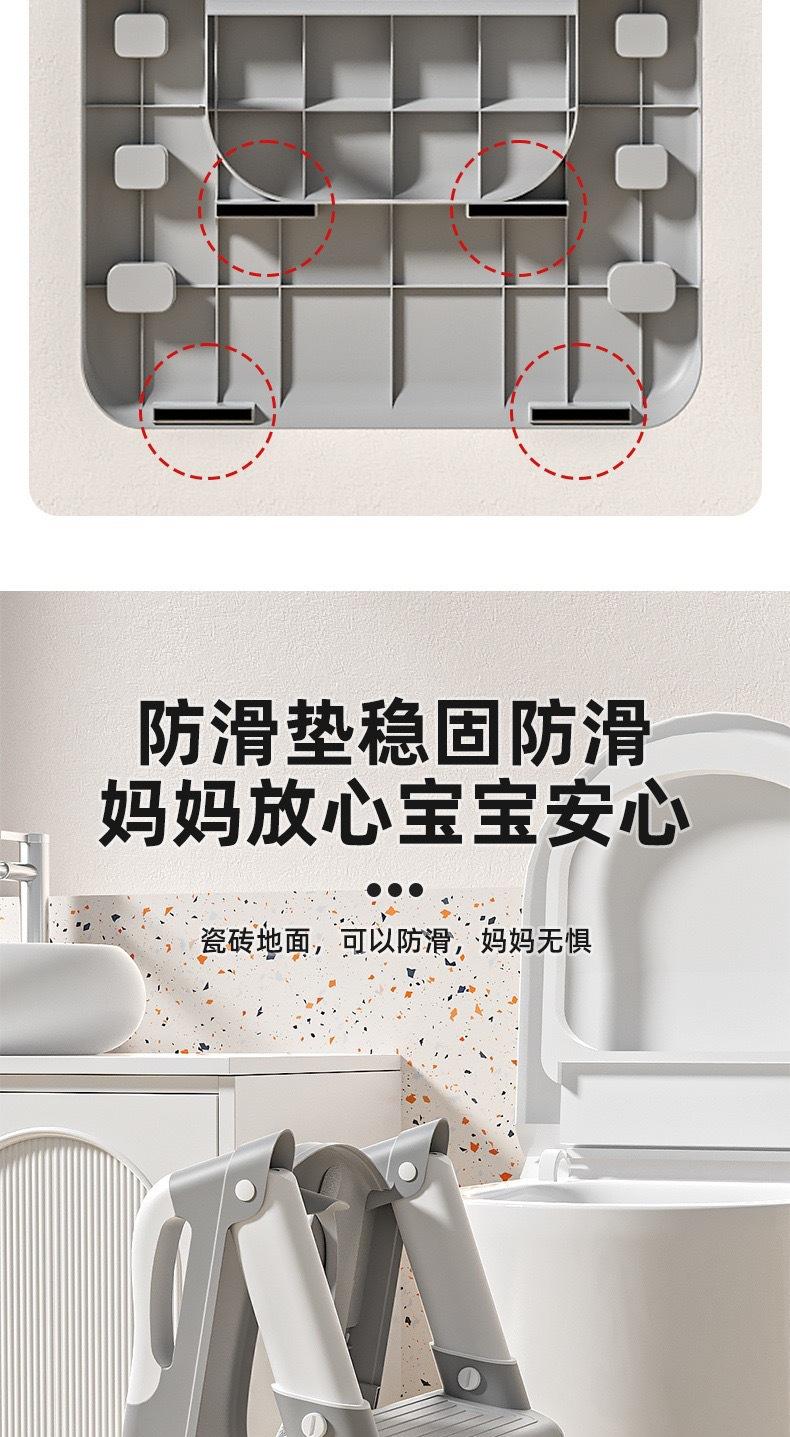 防滑垫稳固防滑
妈妈放心宝宝安心

瓷砖地面，可以防滑，妈妈无惧