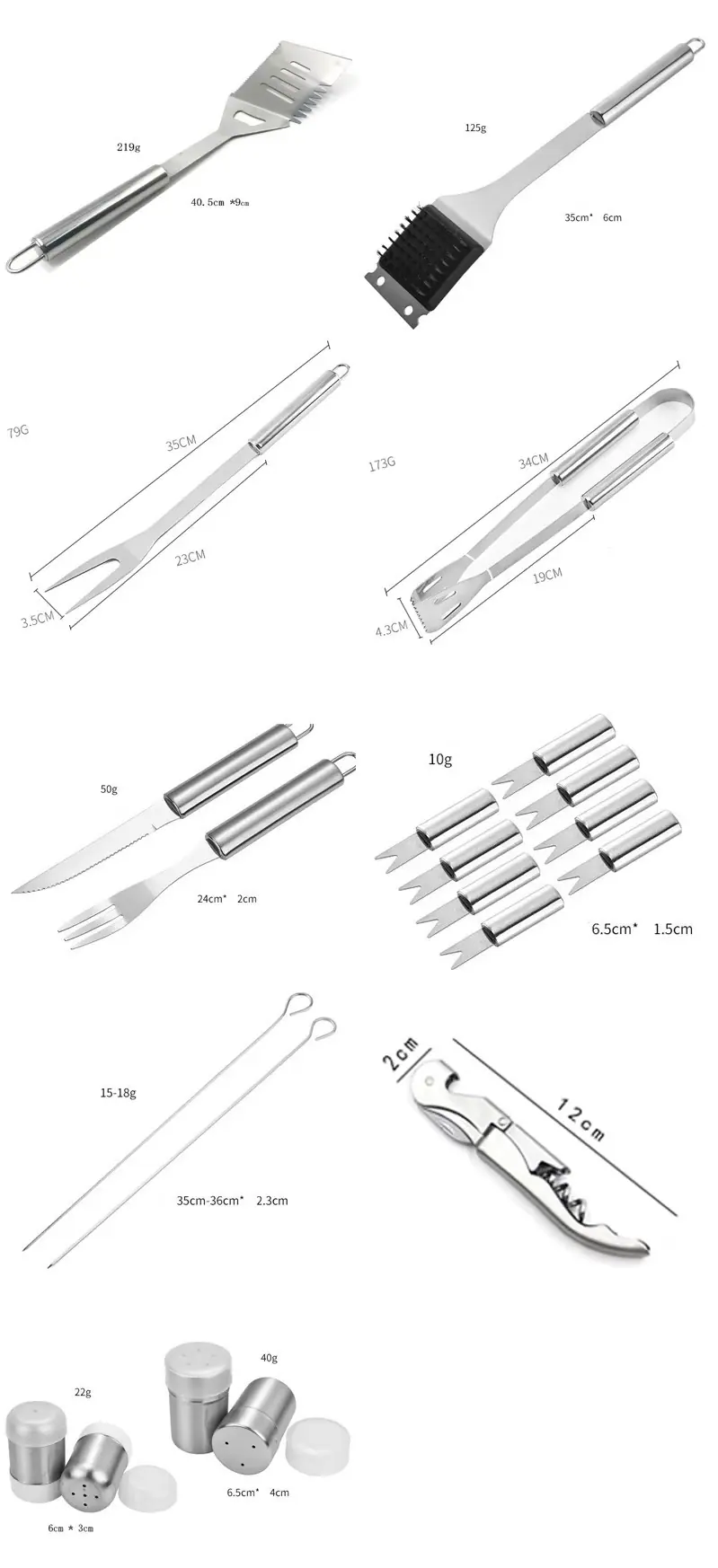 219g

40.5cm *9cm

125g

35cm* 6cm

79G

35CM

23CM

3.5CM

173G

34CM

19CM

4.3CM

50g

24cm* 2cm

10g

6.5cm* 1.5cm

15-18g

35cm-36cm* 2.3cm

2cm

12cm

22g

6cm * 3cm

40g

6.5cm* 4cm