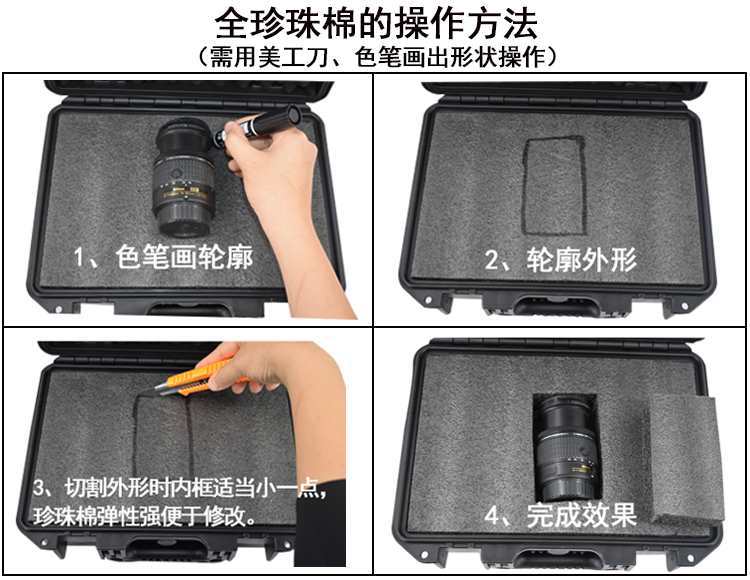 全珍珠棉的操作方法
（需用美工刀、色笔画出形状操作）

1、色笔画轮廓

2、轮廓外形

3、切割外形时内框适当小一点，珍珠棉弹性强便于修改。

4、完成效果