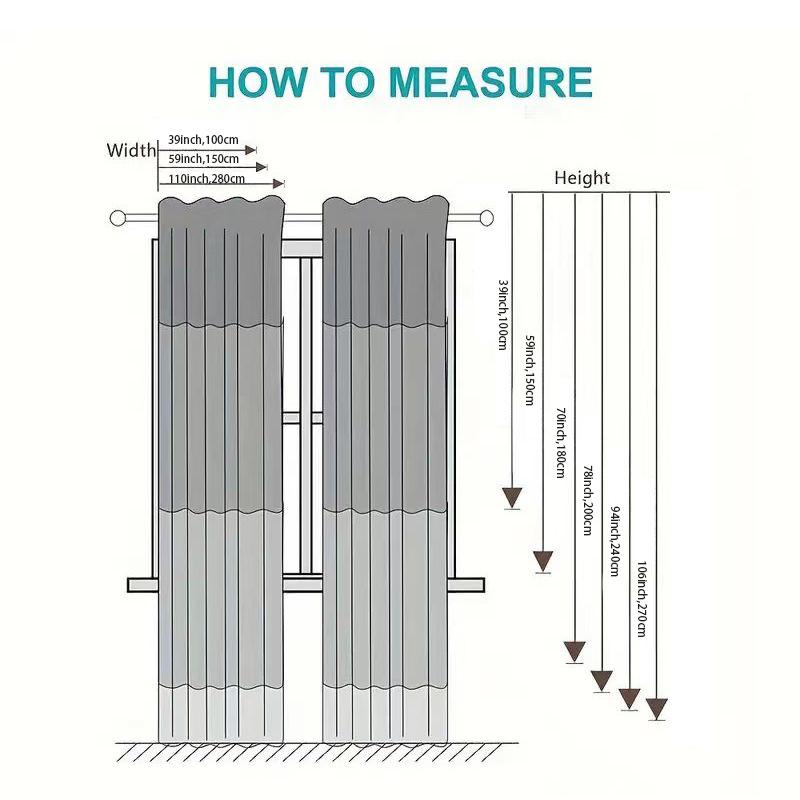 HOW TO MEASURE

Width
39inch,100cm
59inch,150cm
110inch,280cm

Height
39inch,100cm
59inch,150cm
70inch,180cm
78inch,200cm
94inch,240cm
106inch,270cm