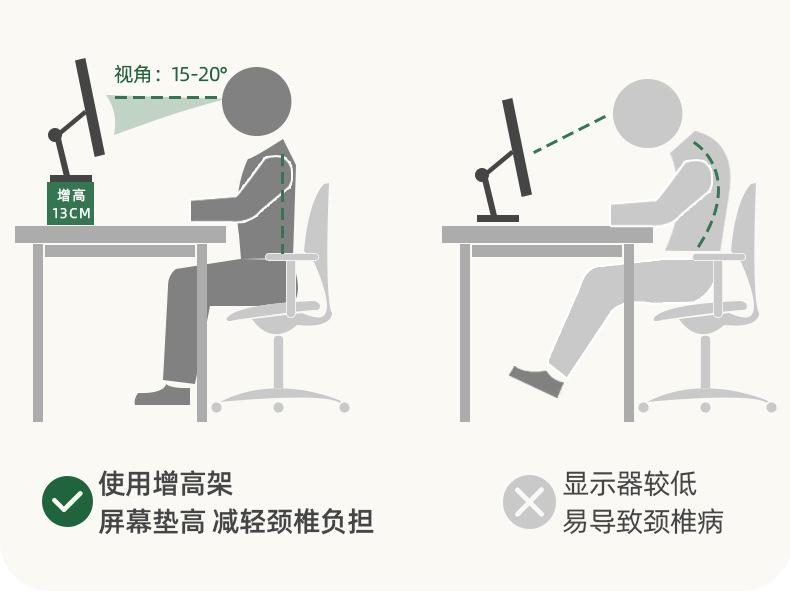 视角：15-20°

增高
13CM

使用增高架
屏幕垫高 减轻颈椎负担

显示器较低
易导致颈椎病