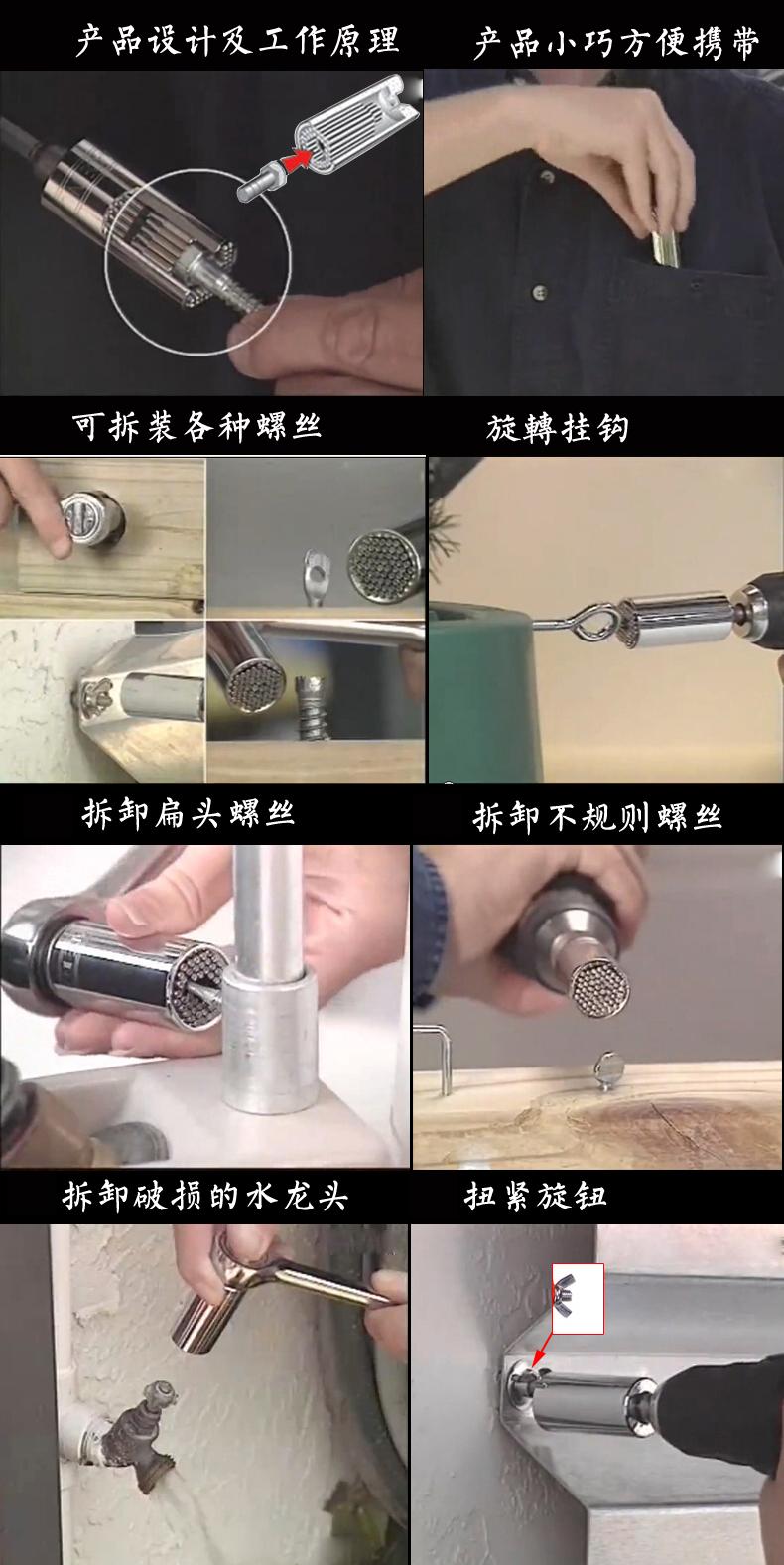 产品设计及工作原理

产品小巧方便携带

可拆装各种螺丝

旋轉挂钩

拆卸扁头螺丝

拆卸不规则螺丝

拆卸破损的水龙头

扭紧旋钮