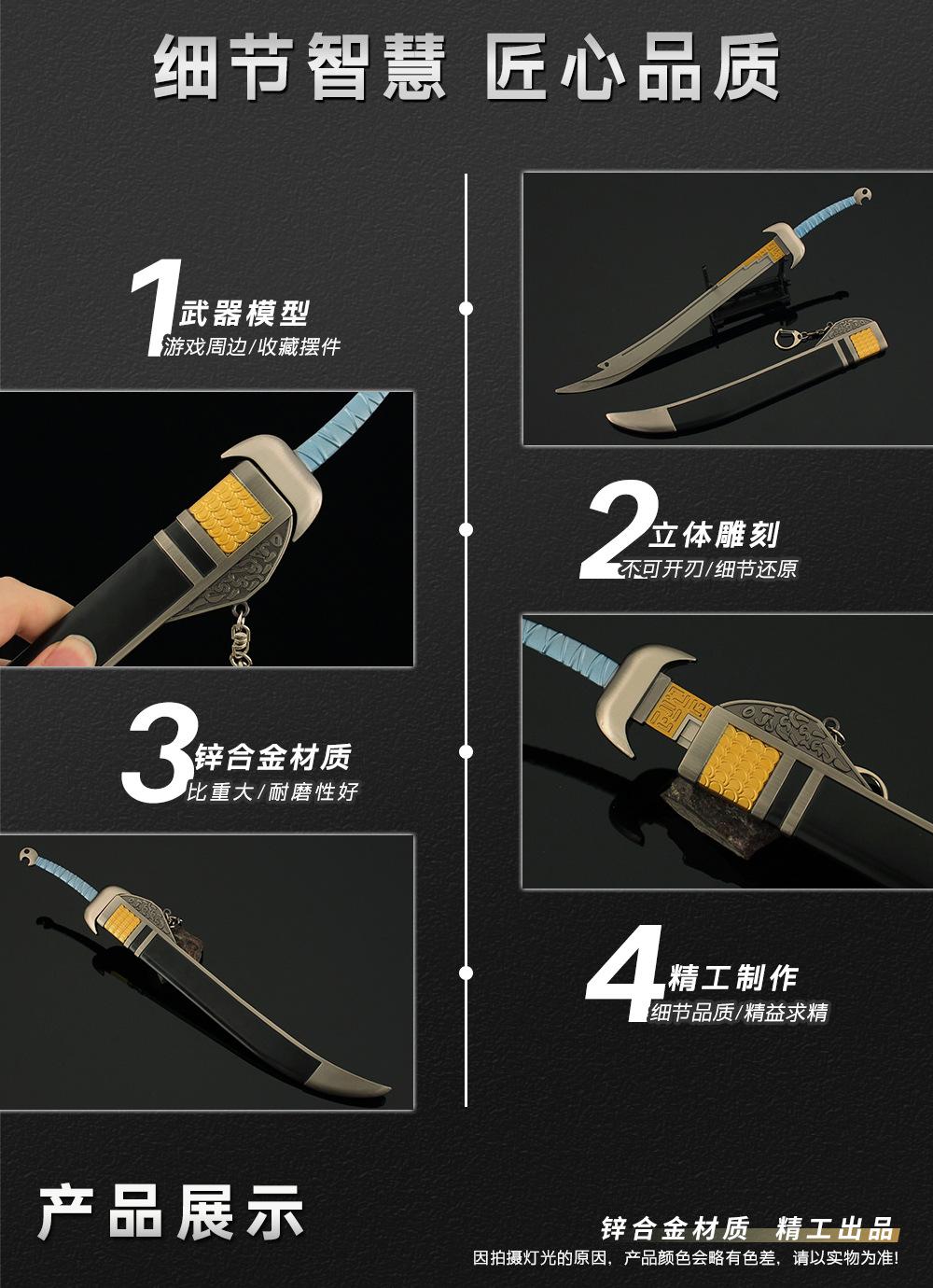 细节智慧 匠心品质

1 武器模型
游戏周边/收藏摆件

2 立体雕刻
不可开刃/细节还原

3 锌合金材质
比重大/耐磨性好

4 精工制作
细节品质/精益求精

产品展示

锌合金材质 精工出品
因拍摄灯光的原因，产品颜色会略有色差，请以实物为准!