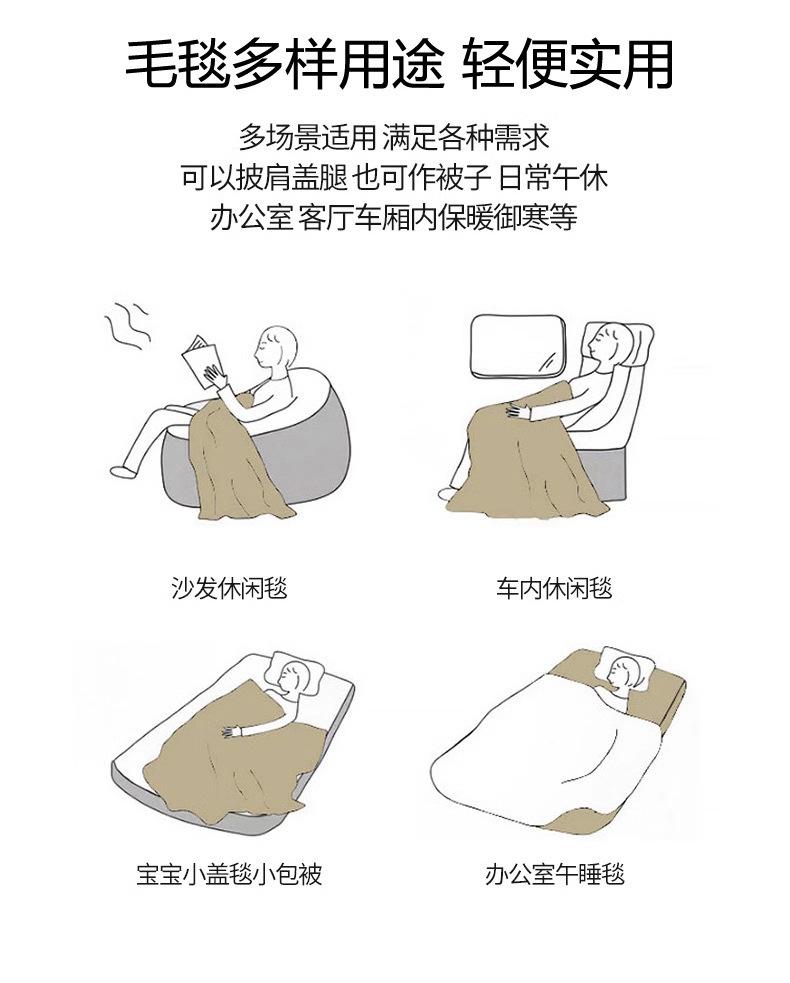 毛毯多样用途 轻便实用

多场景适用 满足各种需求
可以披肩盖腿 也可作被子 日常午休
办公室 客厅车厢内保暖御寒等

沙发休闲毯

车内休闲毯

宝宝小盖毯小包被

办公室午睡毯