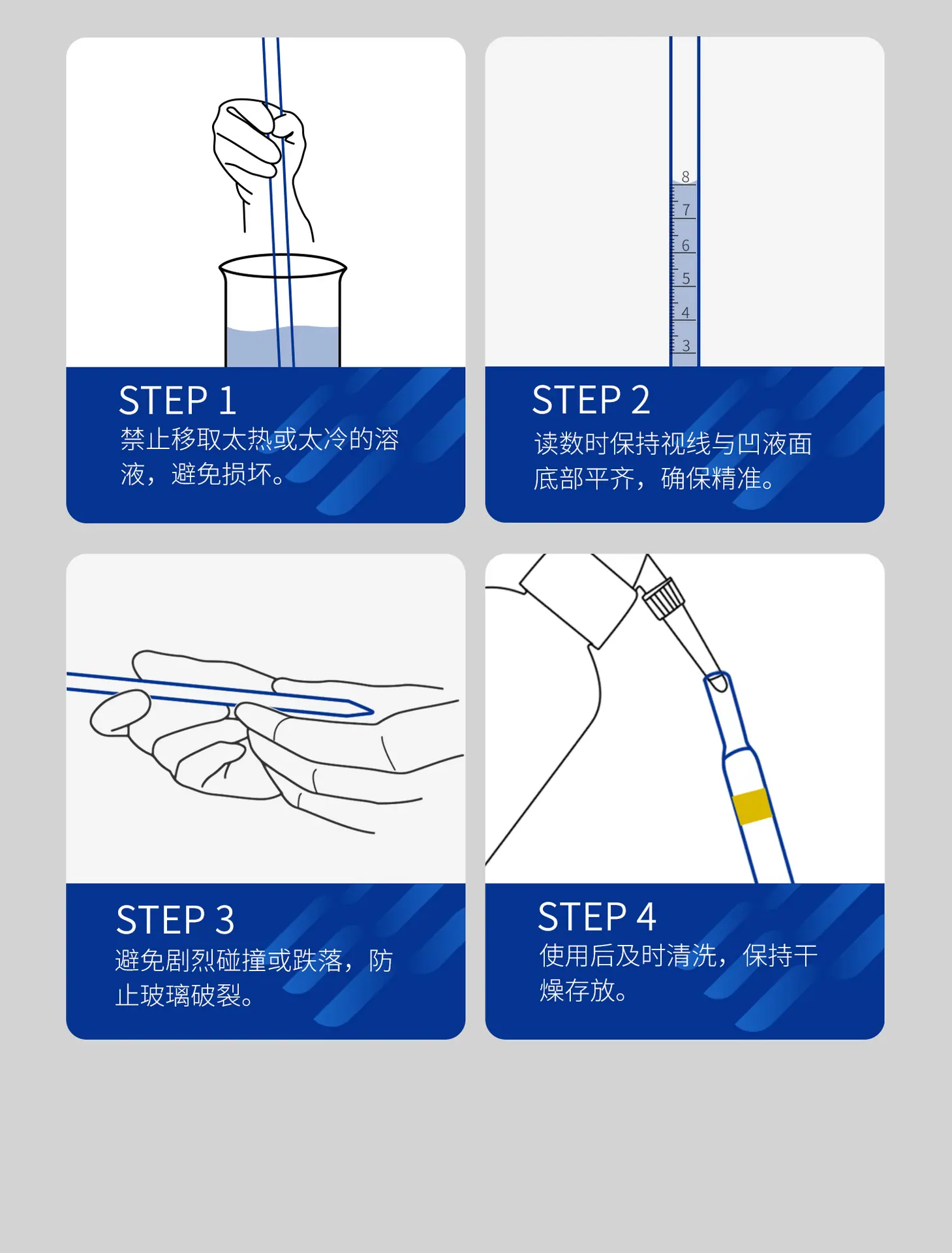 STEP 1
禁止移取太热或太冷的溶液，避免损坏。

8
7
6
5
4
3

STEP 2
读数时保持视线与凹液面底部平齐，确保精准。

STEP 3
避免剧烈碰撞或跌落，防止玻璃破裂。

STEP 4
使用后及时清洗，保持干燥存放。