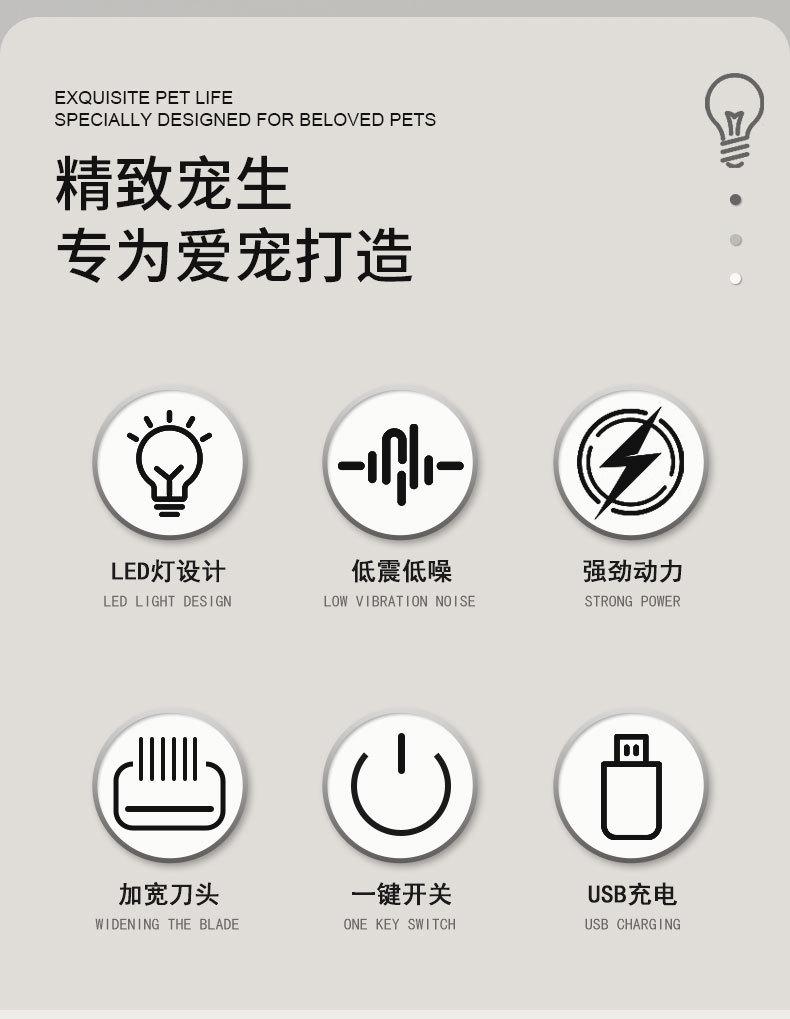 EXQUISITE PET LIFE
SPECIALLY DESIGNED FOR BELOVED PETS

精致宠生
专为爱宠打造

LED灯设计
LED LIGHT DESIGN

低震低噪
LOW VIBRATION NOISE

强劲动力
STRONG POWER

加宽刀头
WIDENING THE BLADE

一键开关
ONE KEY SWITCH

USB充电
USB CHARGING