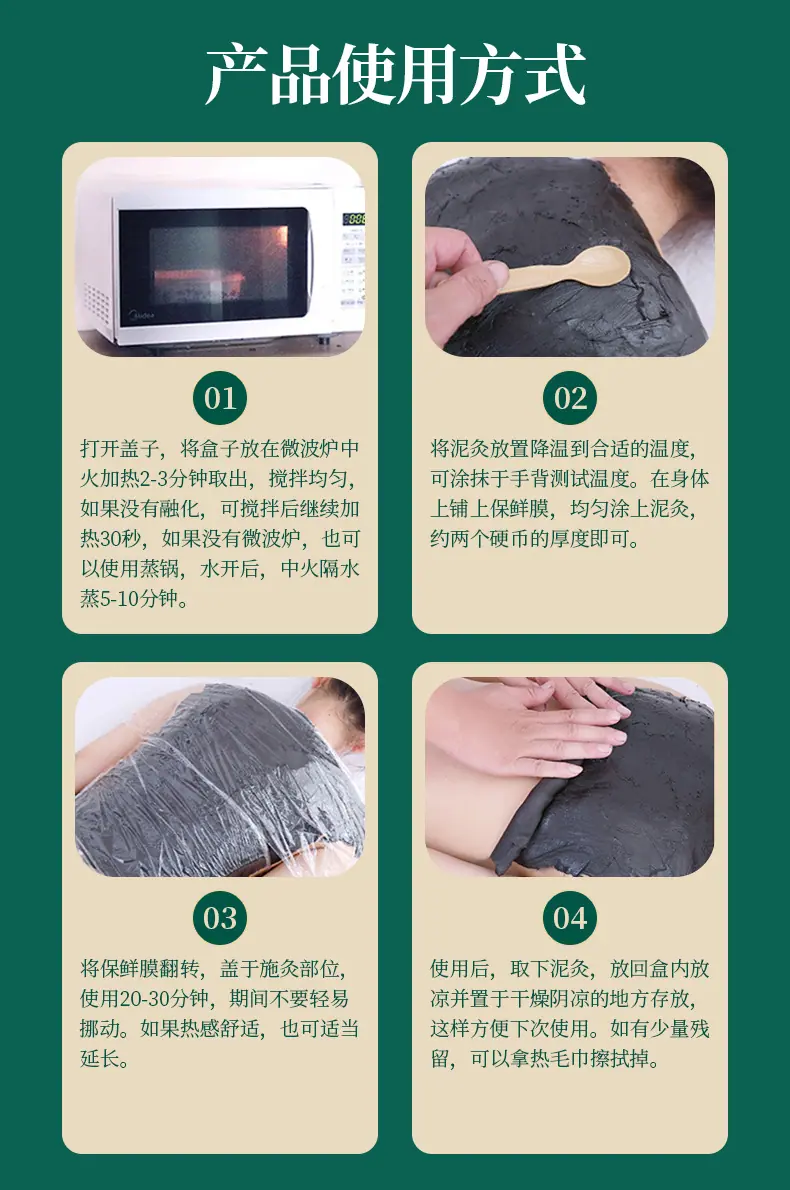 产品使用方式

Midea

01

打开盖子，将盒子放在微波炉中火加热2-3分钟取出，搅拌均匀，如果没有融化，可搅拌后继续加热30秒，如果没有微波炉，也可以使用蒸锅，水开后，中火隔水蒸5-10分钟。

02

将泥灸放置降温到合适的温度，可涂抹于手背测试温度。在身体上铺上保鲜膜，均匀涂上泥灸，约两个硬币的厚度即可。

03

将保鲜膜翻转，盖于施灸部位，使用20-30分钟，期间不要轻易挪动。如果热感舒适，也可适当延长。

04

使用后，取下泥灸，放回盒内放凉并置于干燥阴凉的地方存放，这样方便下次使用。如有少量残留，可以拿热毛巾擦拭掉。