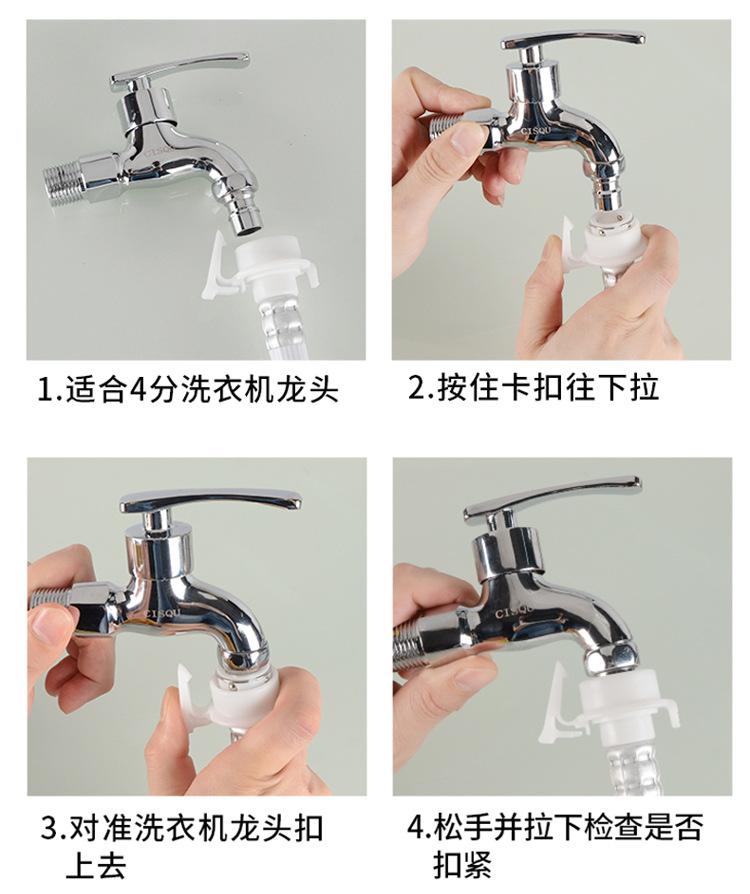 CISQU

1.适合4分洗衣机龙头

CISQU

2.按住卡扣往下拉

CISQU

3.对准洗衣机龙头扣上去

CISQU

4.松手并拉下检查是否扣紧