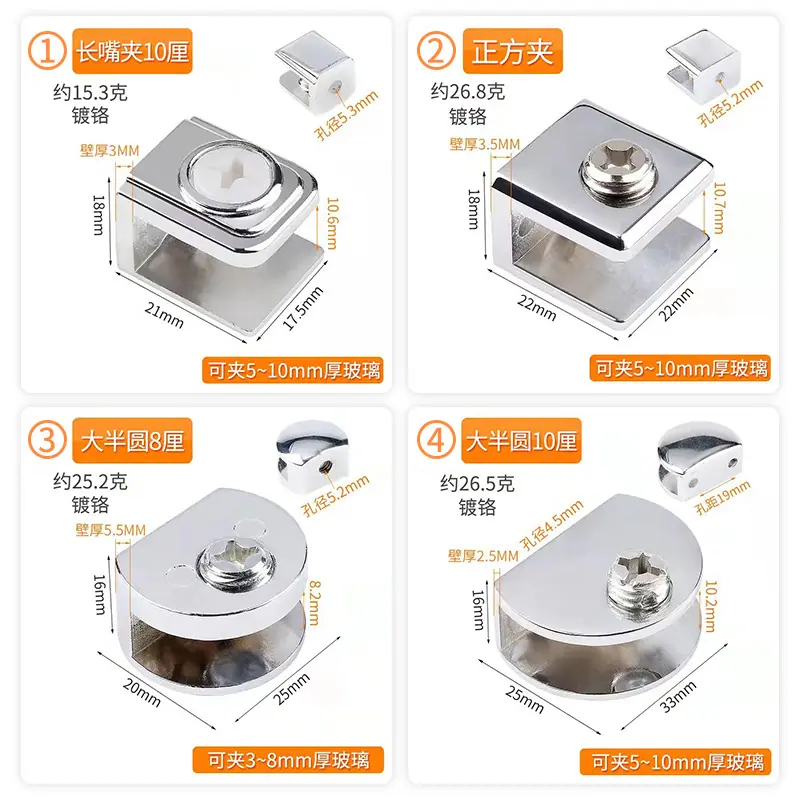 ① 长嘴夹10厘
约15.3克
镀铬
孔径5.3mm
壁厚3MM
18mm
10.6mm
21mm
17.5mm
可夹5~10mm厚玻璃

② 正方夹
约26.8克
镀铬
孔径5.2mm
壁厚3.5MM
18mm
10.7mm
22mm
22mm
可夹5~10mm厚玻璃

③ 大半圆8厘
约25.2克
镀铬
孔径5.2mm
壁厚5.5MM
16mm
8.2mm
20mm
25mm
可夹3~8mm厚玻璃

④ 大半圆10厘
约26.5克
镀铬
孔距19mm
孔径4.5mm
壁厚2.5MM
16mm
10.2mm
25mm
33mm
可夹5~10mm厚玻璃