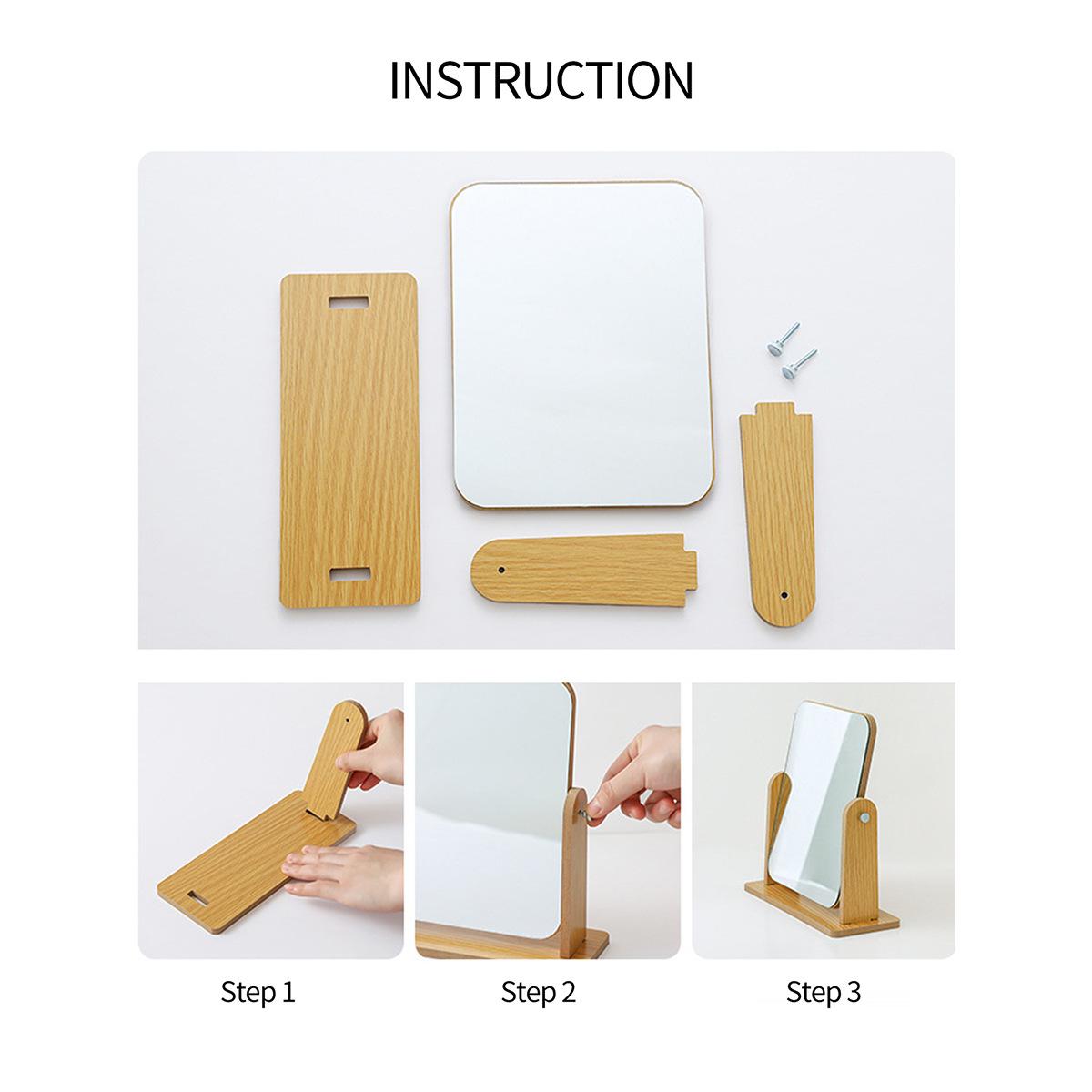 INSTRUCTION

Step 1

Step 2

Step 3