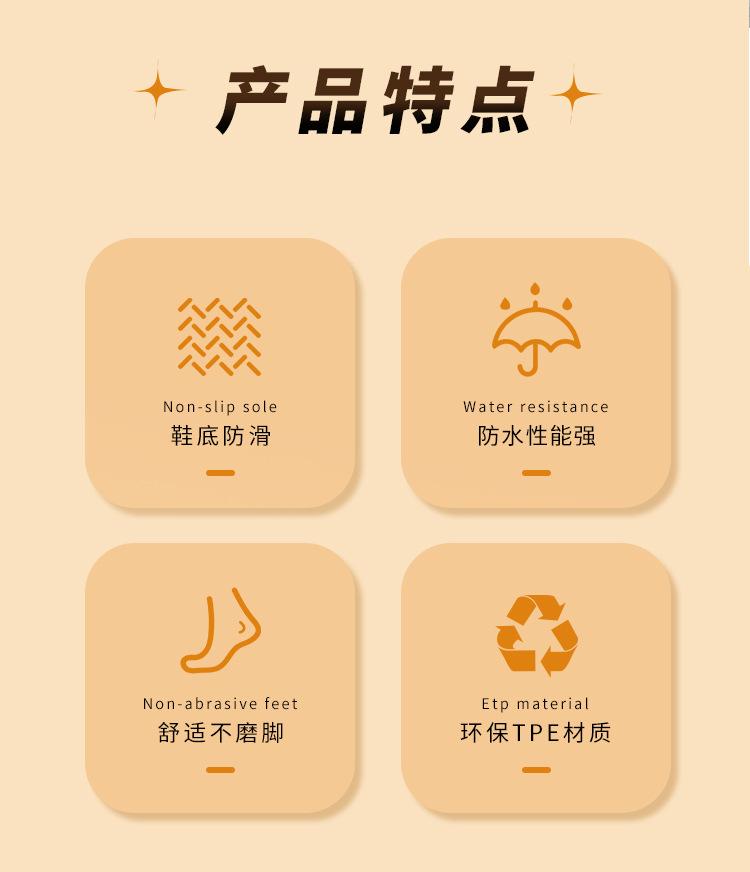 产品特点

Non-slip sole
鞋底防滑

Water resistance
防水性能强

Non-abrasive feet
舒适不磨脚

Etp material
环保TPE材质