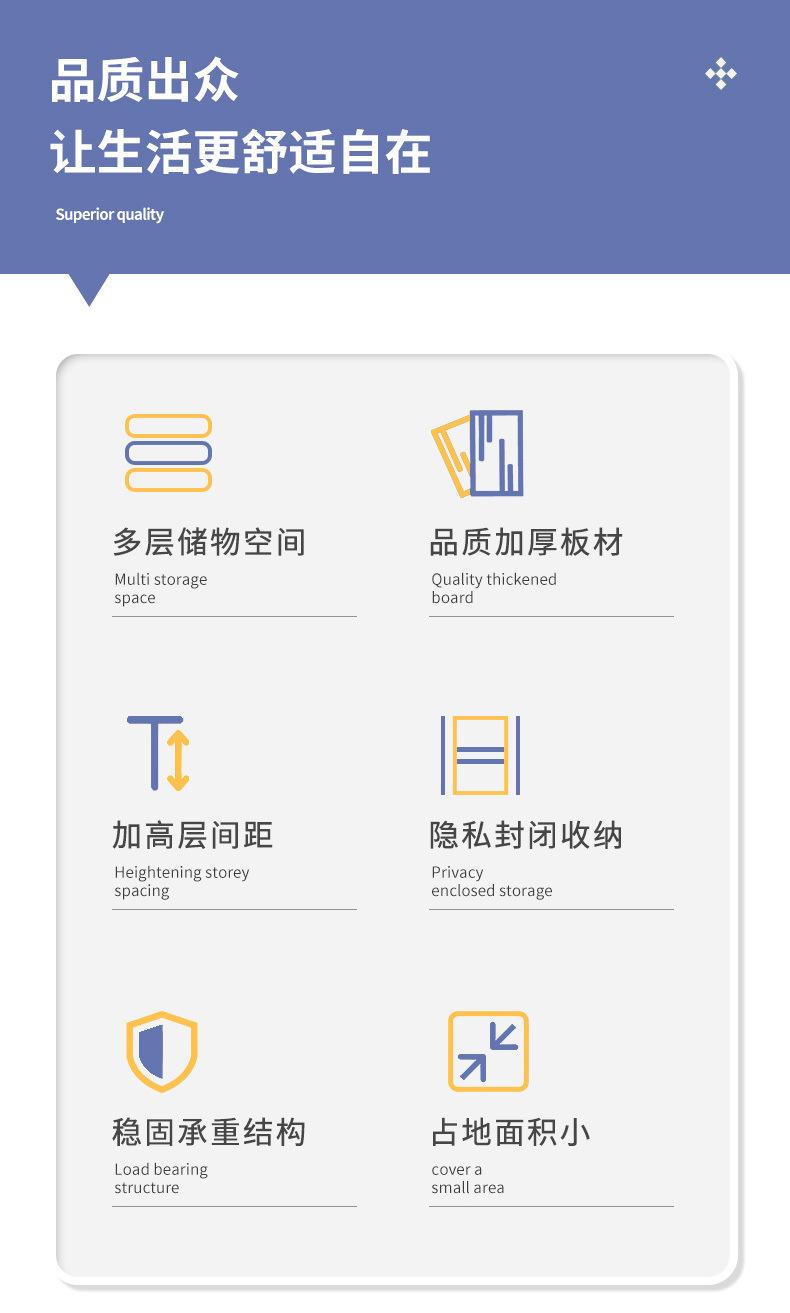 品质出众
让生活更舒适自在

Superior quality

多层储物空间

Multi storage
space

品质加厚板材

Quality thickened
board

加高层间距

Heightening storey
spacing

隐私封闭收纳

Privacy
enclosed storage

稳固承重结构

Load bearing
structure

占地面积小

cover a
small area