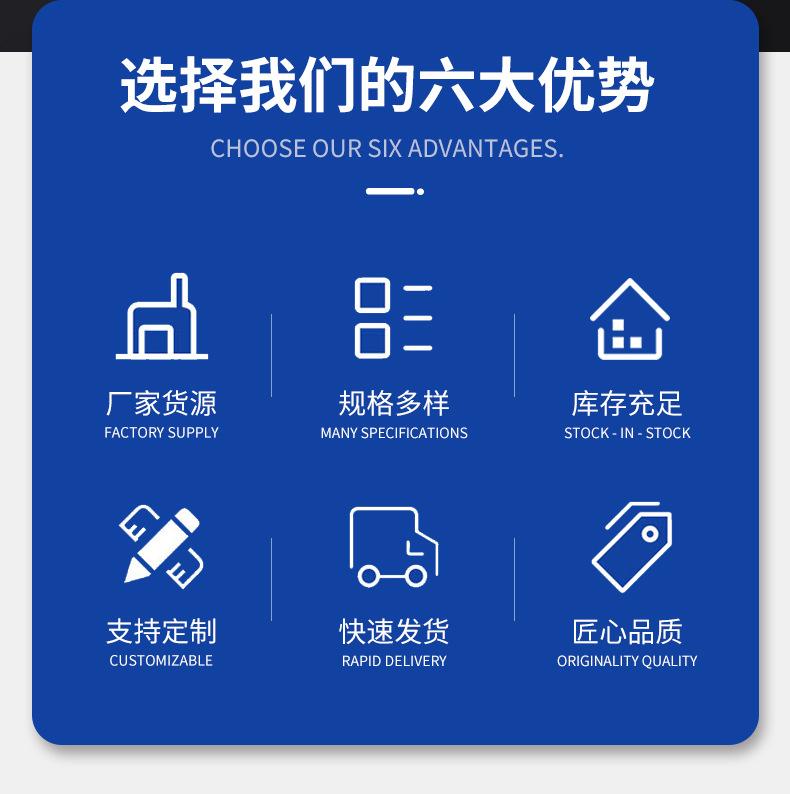 选择我们的六大优势

CHOOSE OUR SIX ADVANTAGES.

厂家货源
FACTORY SUPPLY

规格多样
MANY SPECIFICATIONS

库存充足
STOCK - IN - STOCK

支持定制
CUSTOMIZABLE

快速发货
RAPID DELIVERY

匠心品质
ORIGINALITY QUALITY