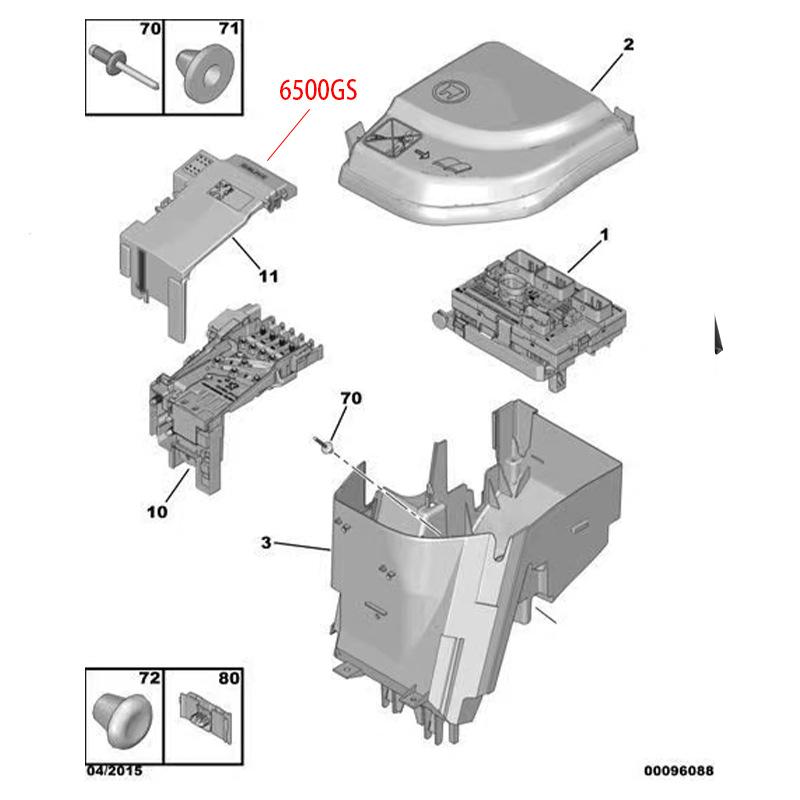 70
71
6500GS
2
11
1
70
10
3
72
80
04/2015
00096088