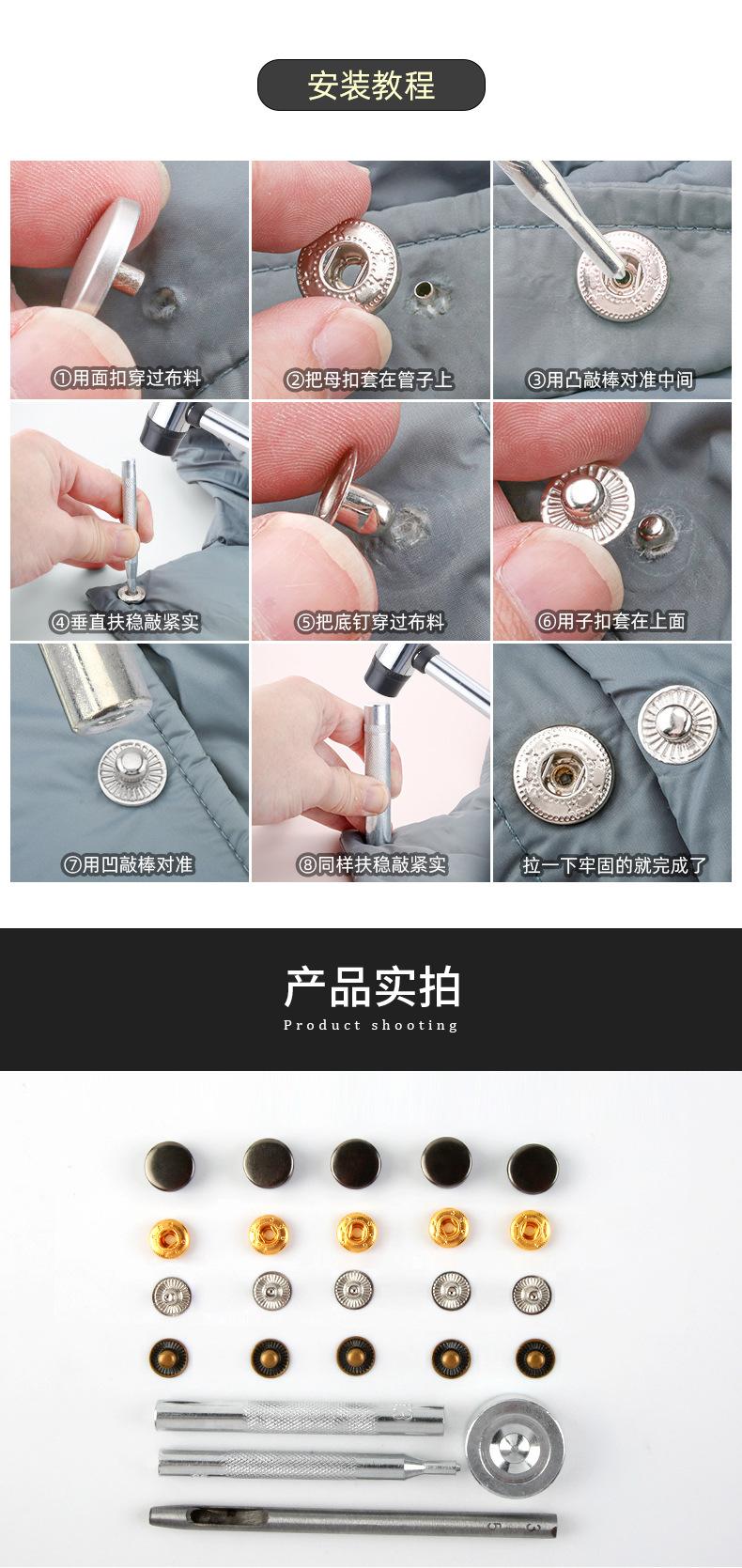 安装教程

①用面扣穿过布料

②把母扣套在管子上

③用凸敲棒对准中间

④垂直扶稳敲紧实

⑤把底钉穿过布料

⑥用子扣套在上面

⑦用凹敲棒对准

⑧同样扶稳敲紧实

拉一下牢固的就完成了

产品实拍

Product shooting