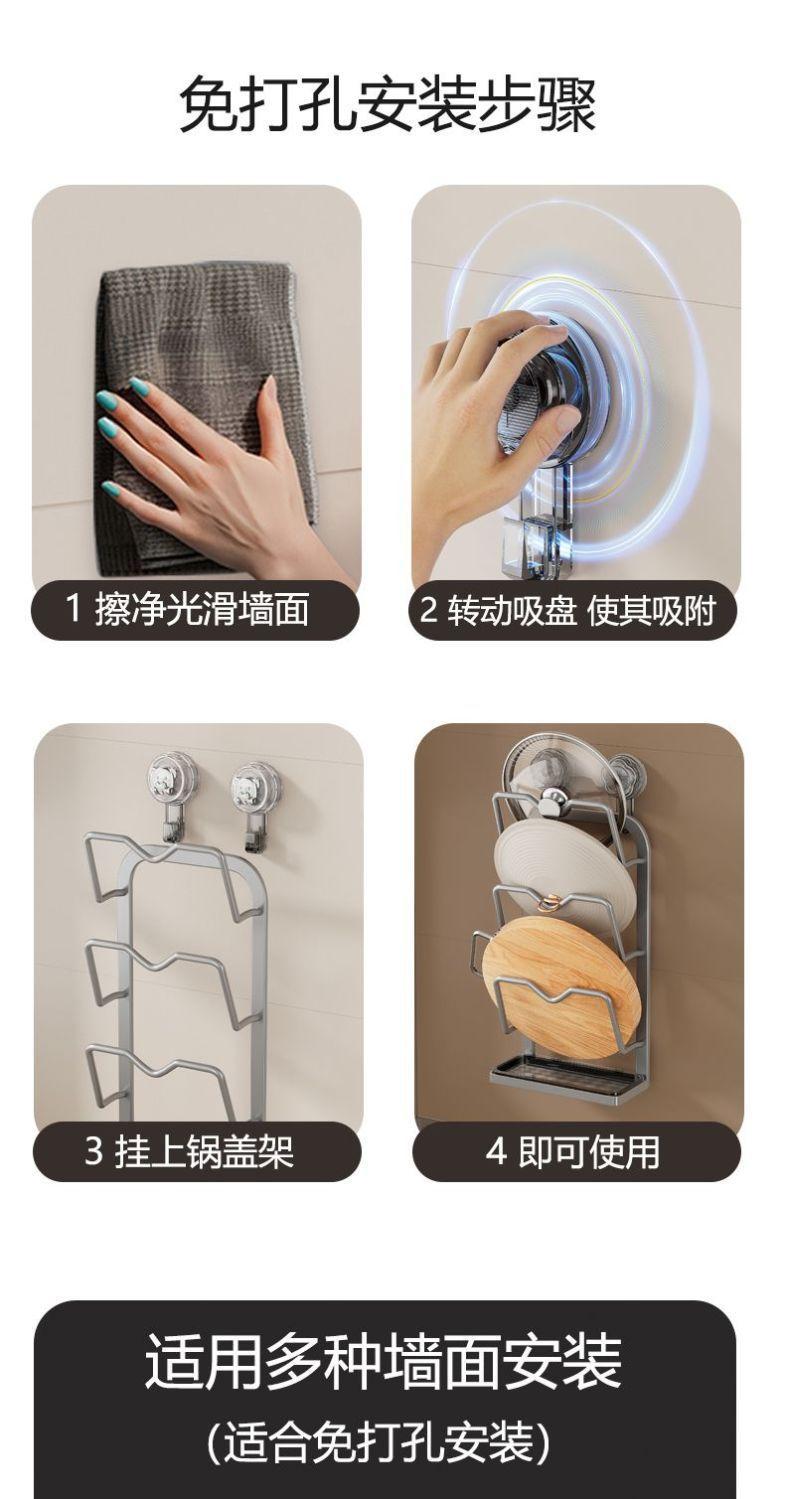 免打孔安装步骤

1 擦净光滑墙面

2 转动吸盘 使其吸附

3 挂上锅盖架

4 即可使用

适用多种墙面安装

(适合免打孔安装)