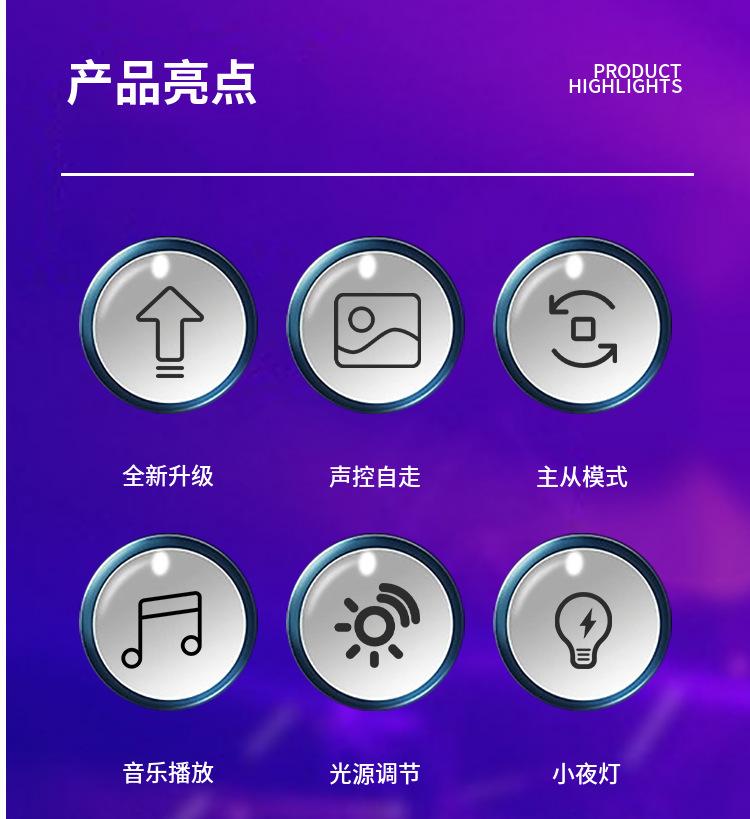 产品亮点

PRODUCT
HIGHLIGHTS

全新升级

声控自走

主从模式

音乐播放

光源调节

小夜灯