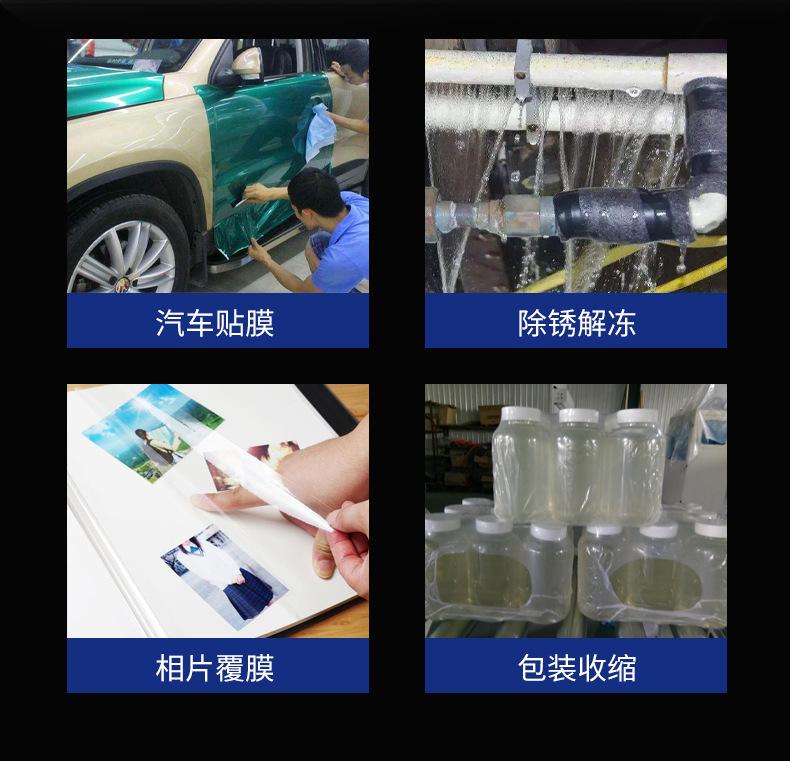 汽车贴膜

除锈解冻

相片覆膜

包装收缩