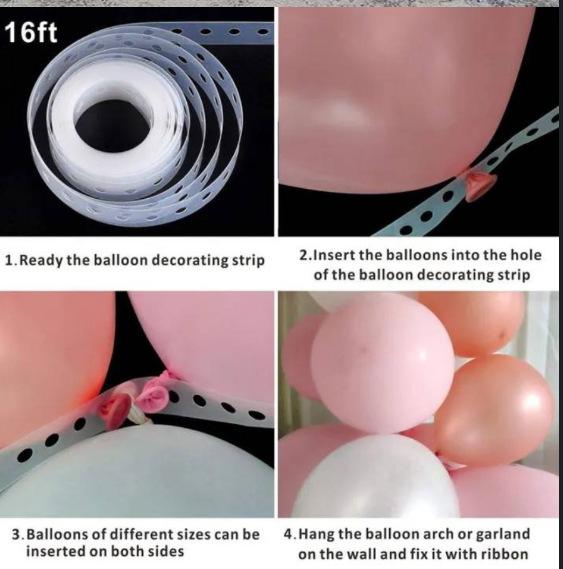 16ft

1.Ready the balloon decorating strip

2.Insert the balloons into the hole of the balloon decorating strip

3.Balloons of different sizes can be inserted on both sides

4.Hang the balloon arch or garland on the wall and fix it with ribbon